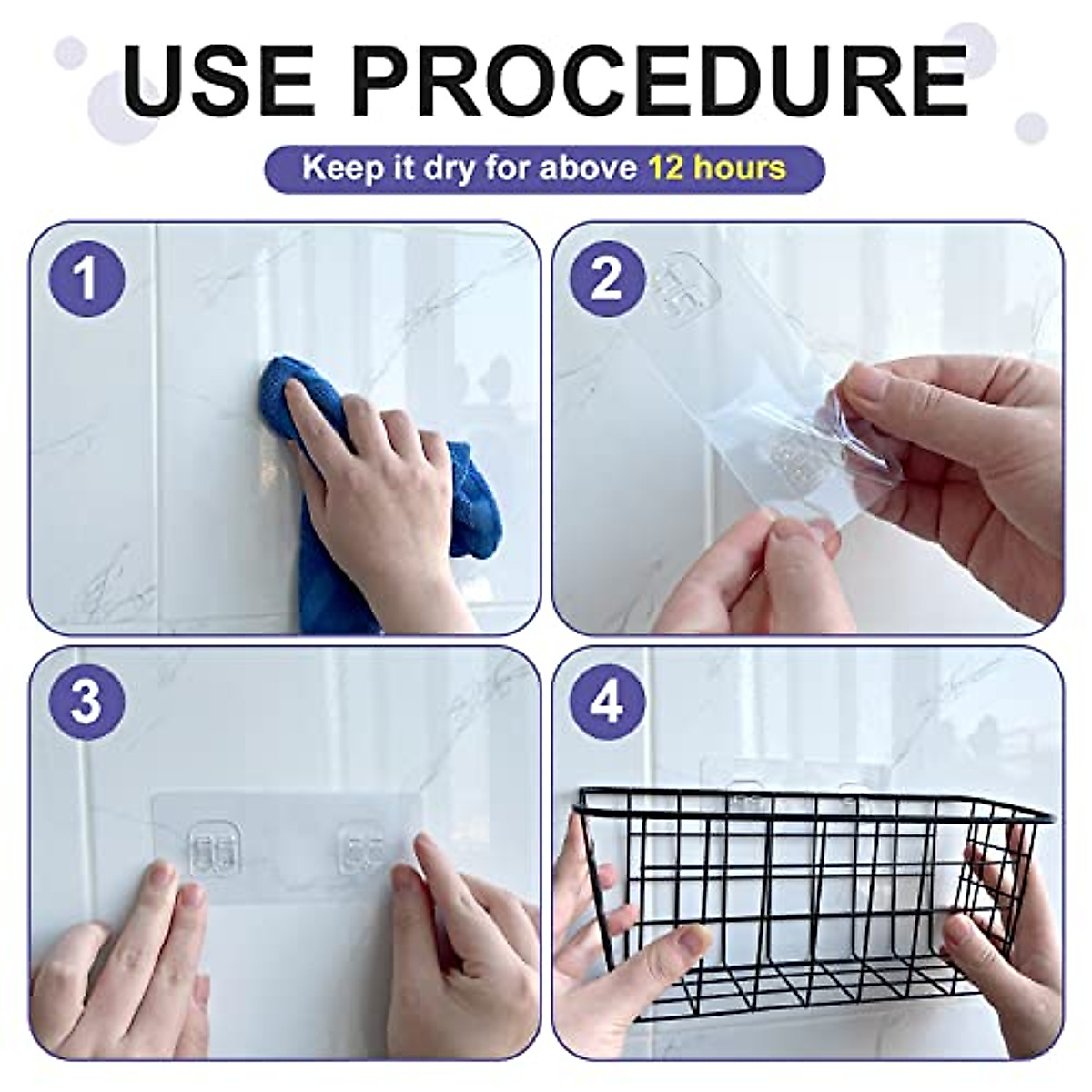 USE PROCEDURE

Keep it dry for above 12 hours

1

2

3

4