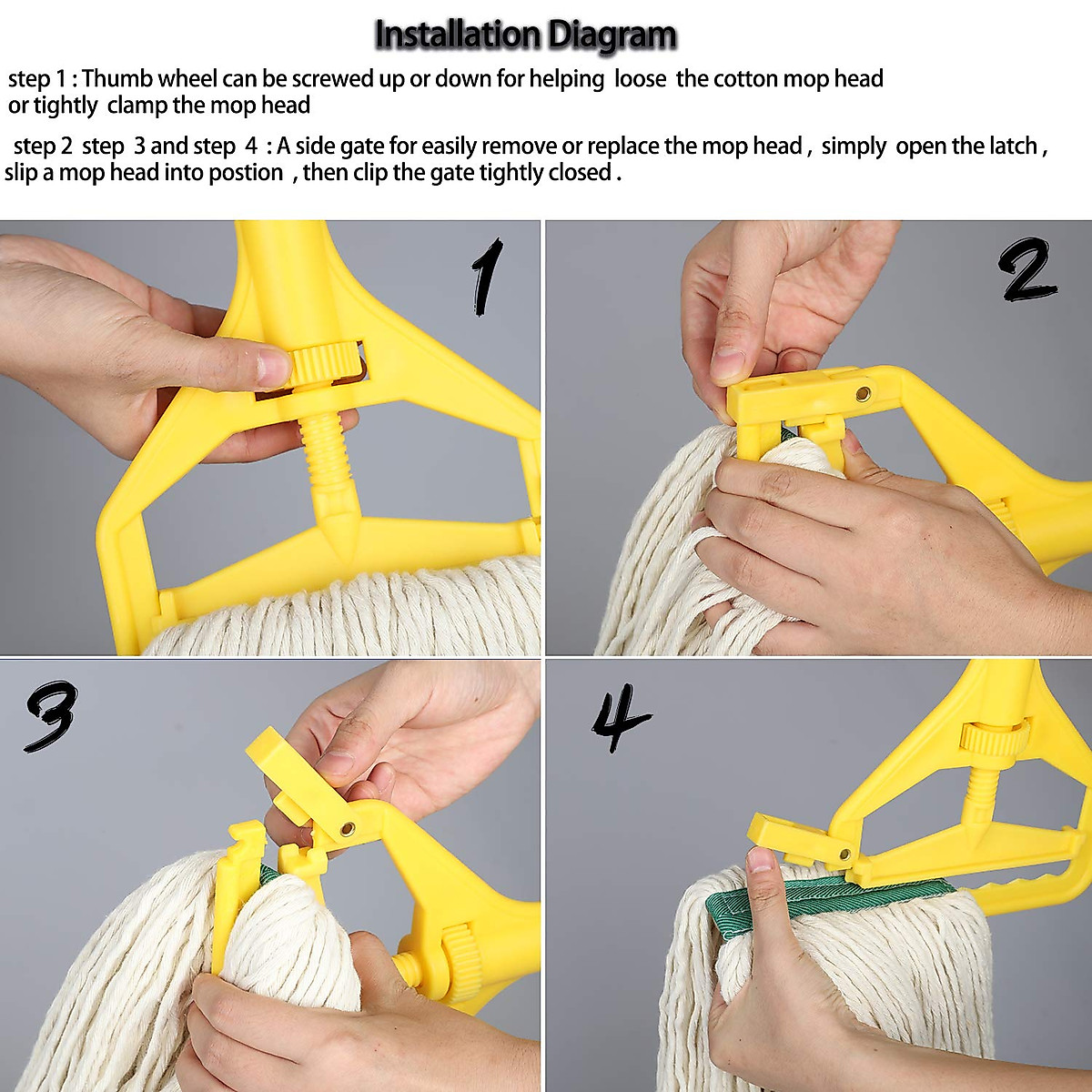 Installation Diagram

step 1 : Thumb wheel can be screwed up or down for helping loose the cotton mop head or tightly clamp the mop head

step 2 step 3 and step 4 : A side gate for easily remove or replace the mop head , simply open the latch , slip a mop head into postion , then clip the gate tightly closed .

1

2

3

4