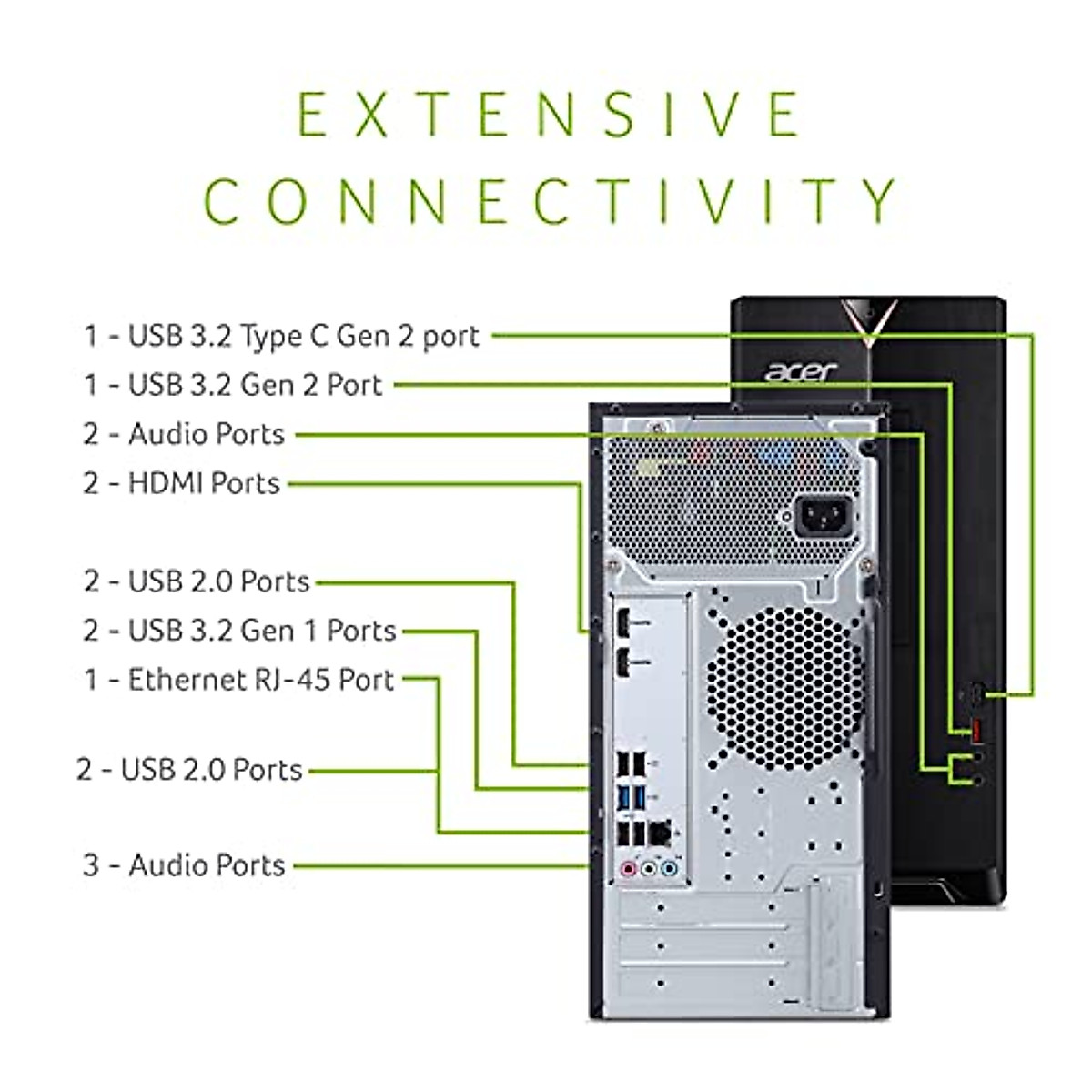 EXTENSIVE CONNECTIVITY

1 - USB 3.2 Type C Gen 2 port
1 - USB 3.2 Gen 2 Port
2 - Audio Ports
2 - HDMI Ports
2 - USB 2.0 Ports
2 - USB 3.2 Gen 1 Ports
1 - Ethernet RJ-45 Port
2 - USB 2.0 Ports
3 - Audio Ports

acer