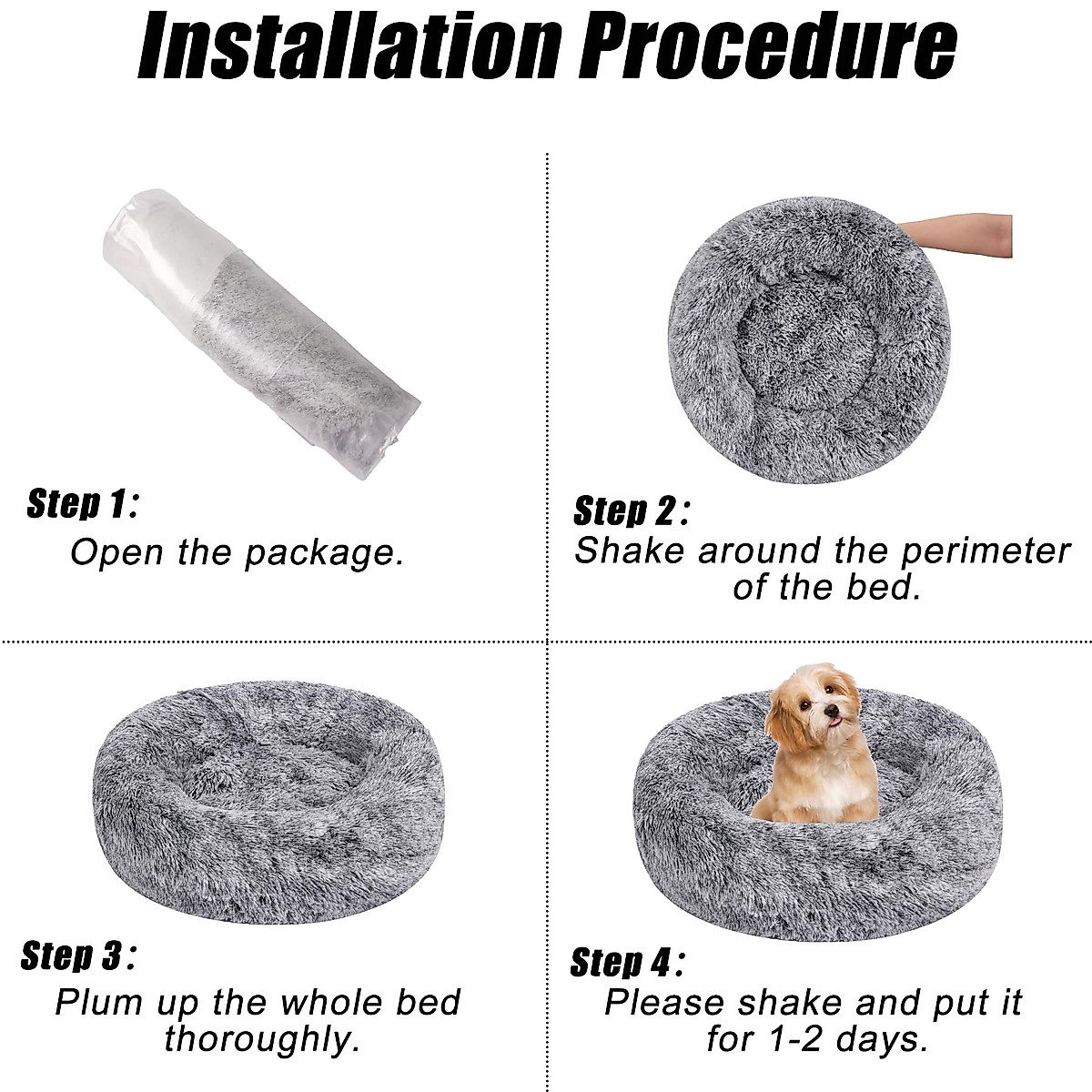 Installation Procedure

Step 1:
Open the package.

Step 2:
Shake around the perimeter of the bed.

Step 3:
Plum up the whole bed thoroughly.

Step 4:
Please shake and put it for 1-2 days.