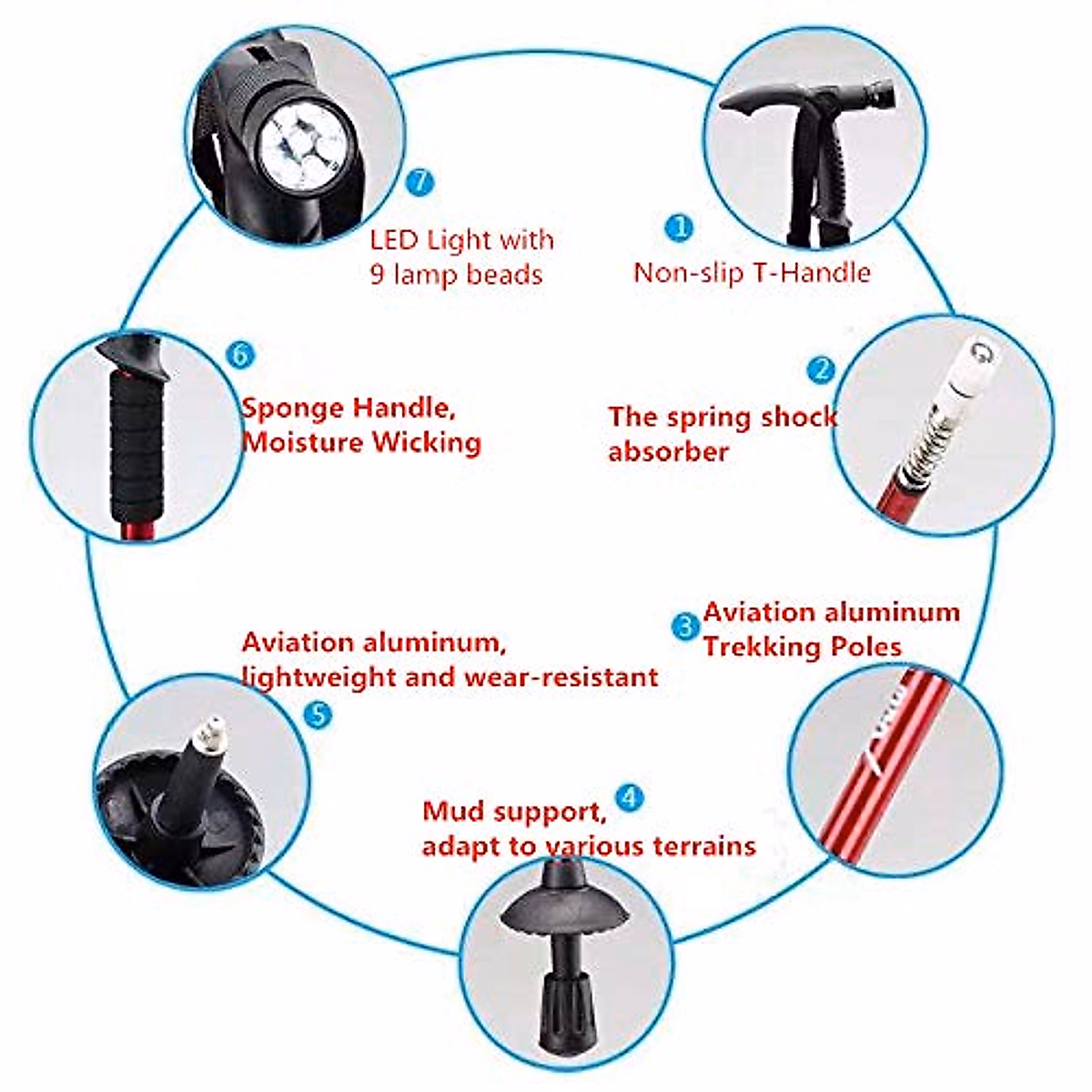 7
LED Light with
9 lamp beads

1
Non-slip T-Handle

6
Sponge Handle,
Moisture Wicking

2
The spring shock absorber

3
Aviation aluminum
Trekking Poles

Aviation aluminum,
lightweight and wear-resistant
5

4
Mud support,
adapt to various terrains