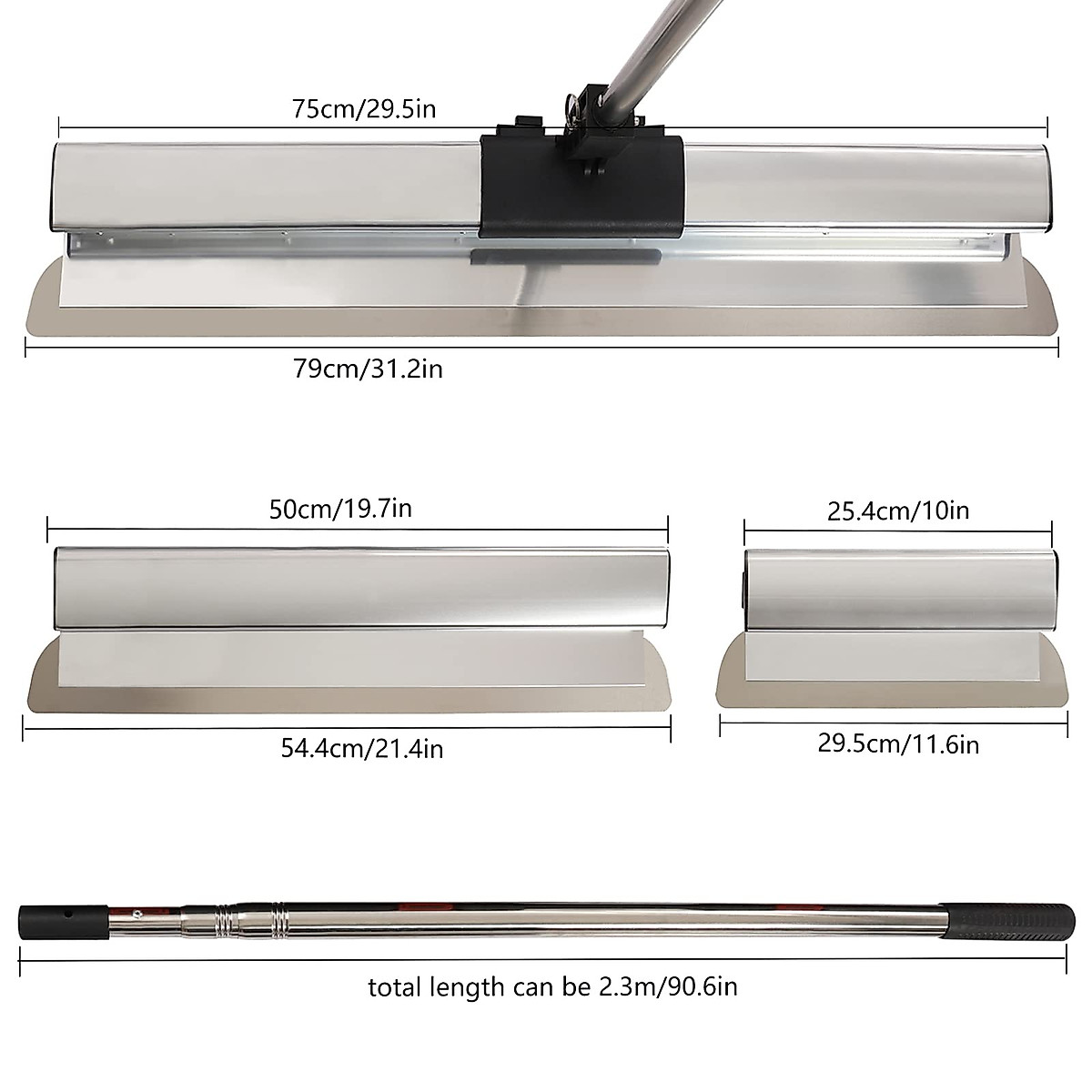 75cm/29.5in

79cm/31.2in

50cm/19.7in

54.4cm/21.4in

25.4cm/10in

29.5cm/11.6in

total length can be 2.3m/90.6in