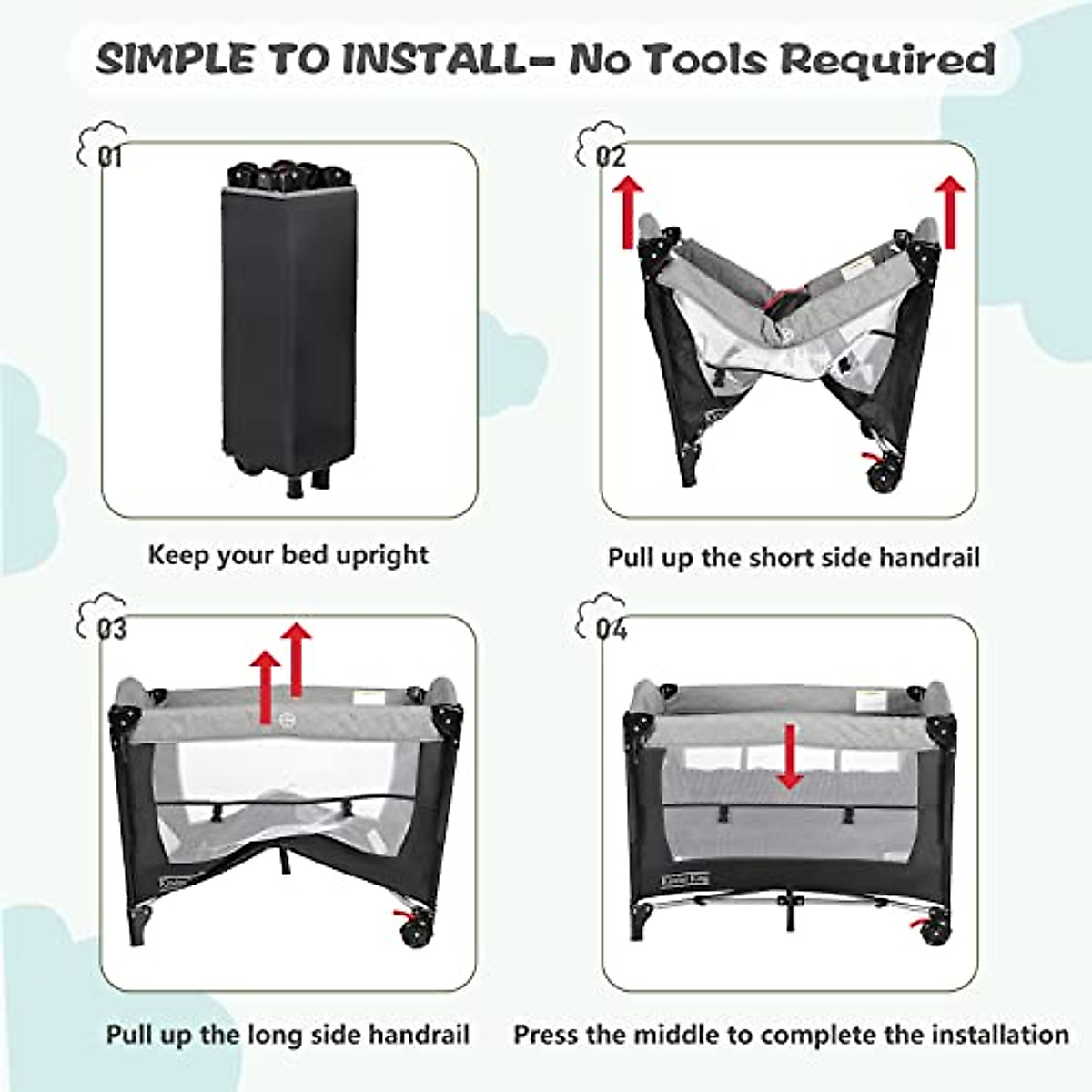 SIMPLE TO INSTALL- No Tools Required

01

Keep your bed upright

02

Pull up the short side handrail

03

Pull up the long side handrail

04

Press the middle to complete the installation