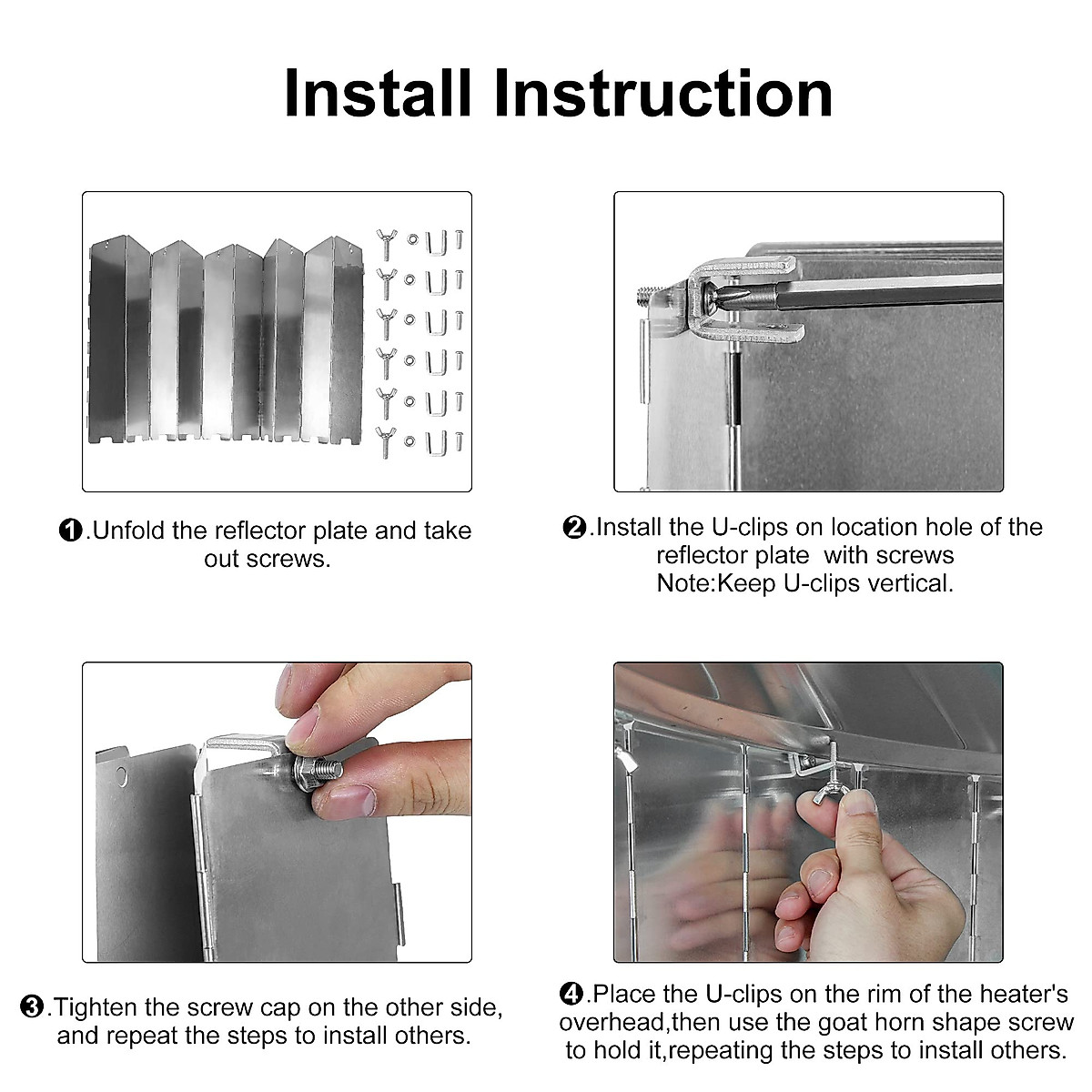 Install Instruction

❶.Unfold the reflector plate and take out screws.

❷.Install the U-clips on location hole of the reflector plate with screws
Note:Keep U-clips vertical.

❸.Tighten the screw cap on the other side, and repeat the steps to install others.

❹.Place the U-clips on the rim of the heater's overhead,then use the goat horn shape screw to hold it,repeating the steps to install others.