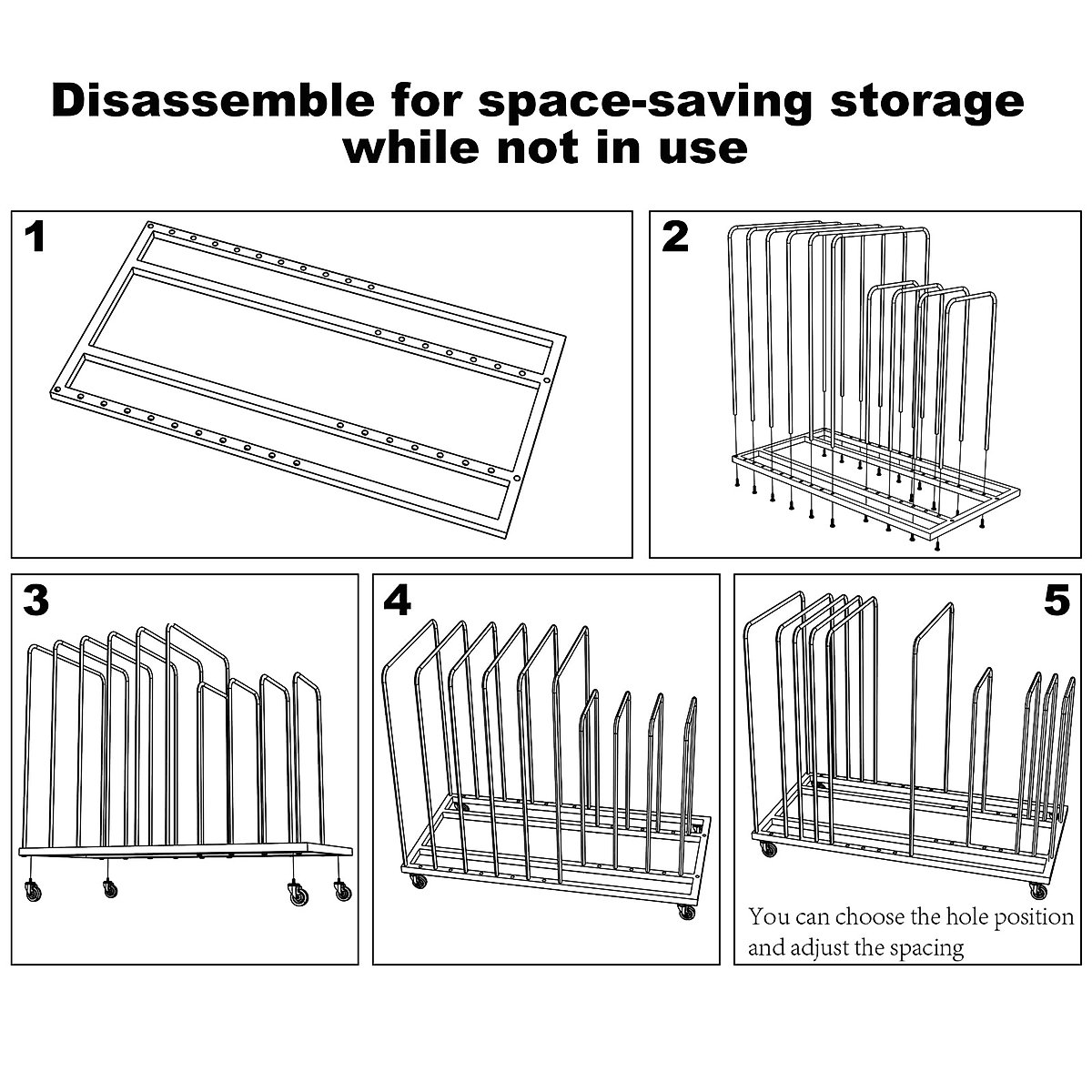 Disassemble for space-saving storage while not in use

1

2

3

4

5

You can choose the hole position and adjust the spacing