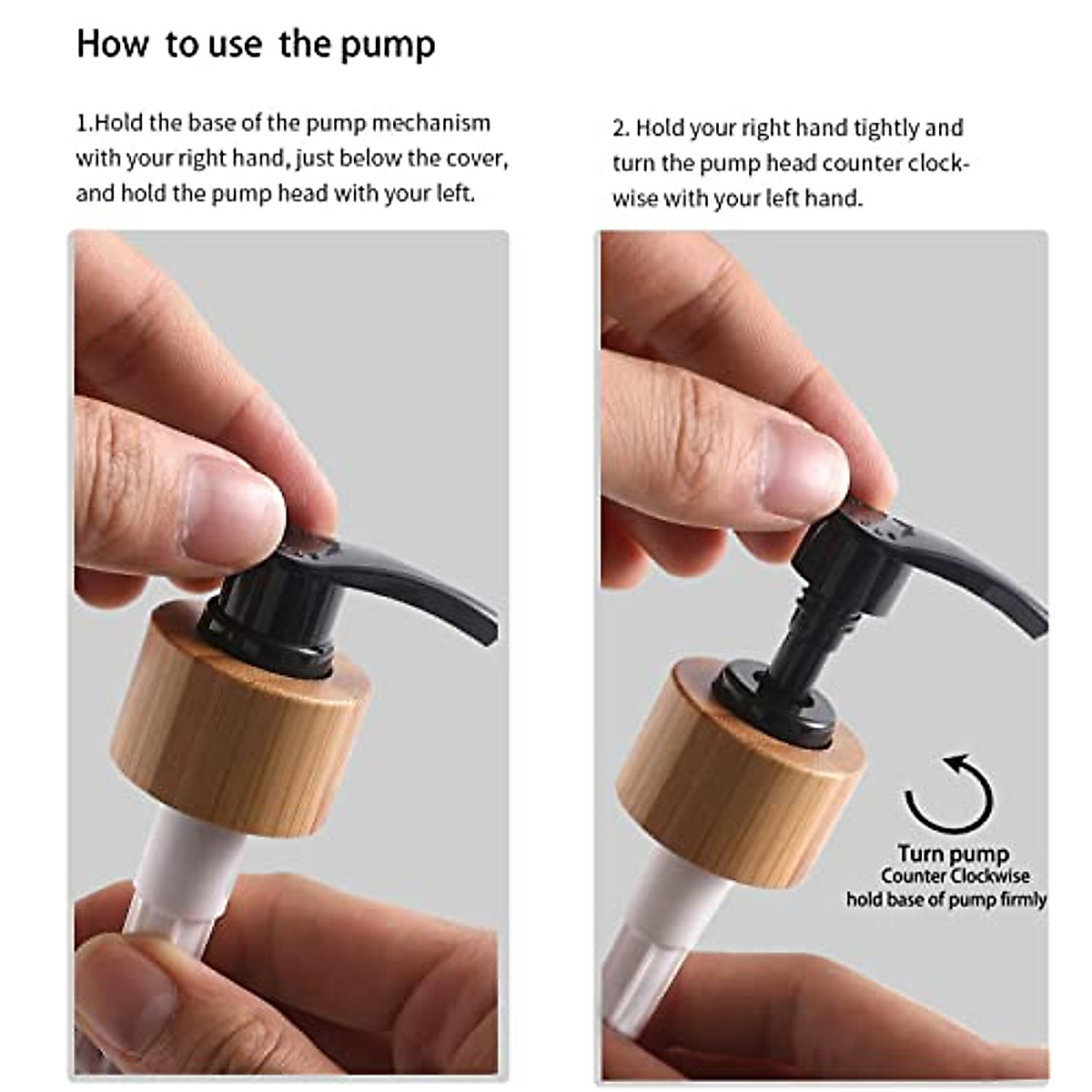 How to use the pump

1.Hold the base of the pump mechanism with your right hand, just below the cover, and hold the pump head with your left.

2. Hold your right hand tightly and turn the pump head counter clockwise with your left hand.

Turn pump
Counter Clockwise
hold base of pump firmly