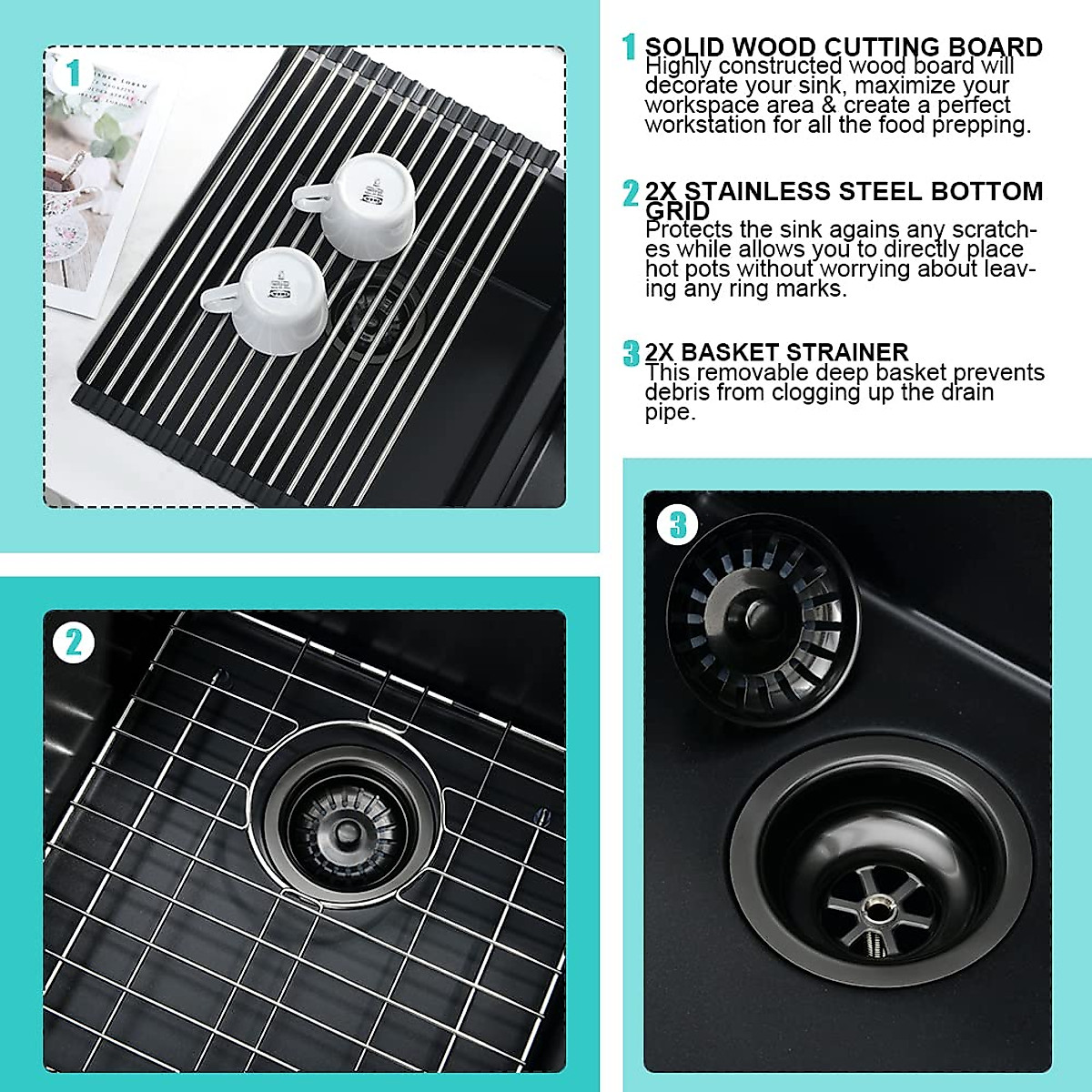 1

1 SOLID WOOD CUTTING BOARD
Highly constructed wood board will decorate your sink, maximize your workspace area & create a perfect workstation for all the food prepping.

2 2X STAINLESS STEEL BOTTOM GRID
Protects the sink agains any scratches while allows you to directly place hot pots without worrying about leaving any ring marks.

3 2X BASKET STRAINER
This removable deep basket prevents debris from clogging up the drain pipe.

2

3