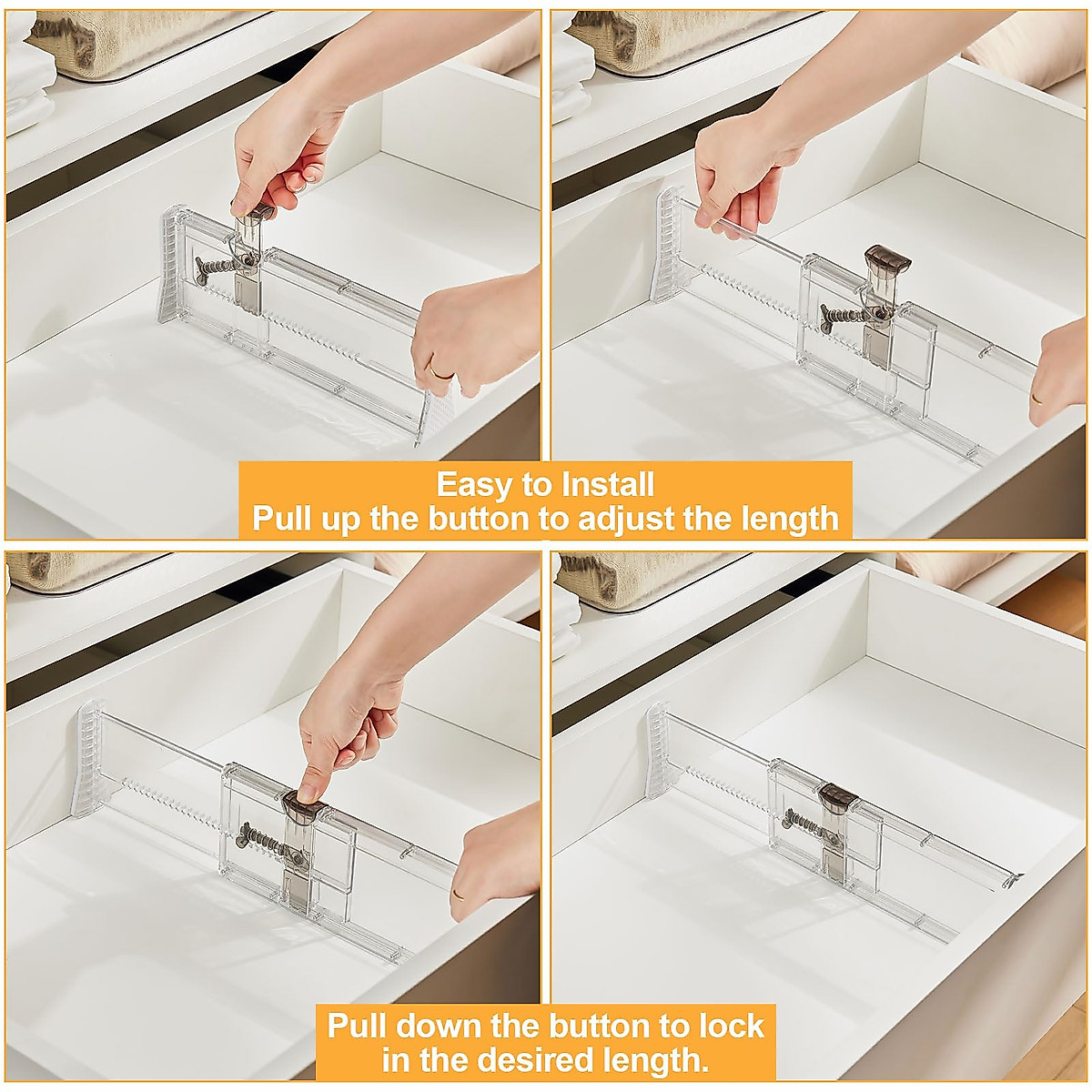 Easy to Install
Pull up the button to adjust the length

Pull down the button to lock in the desired length.