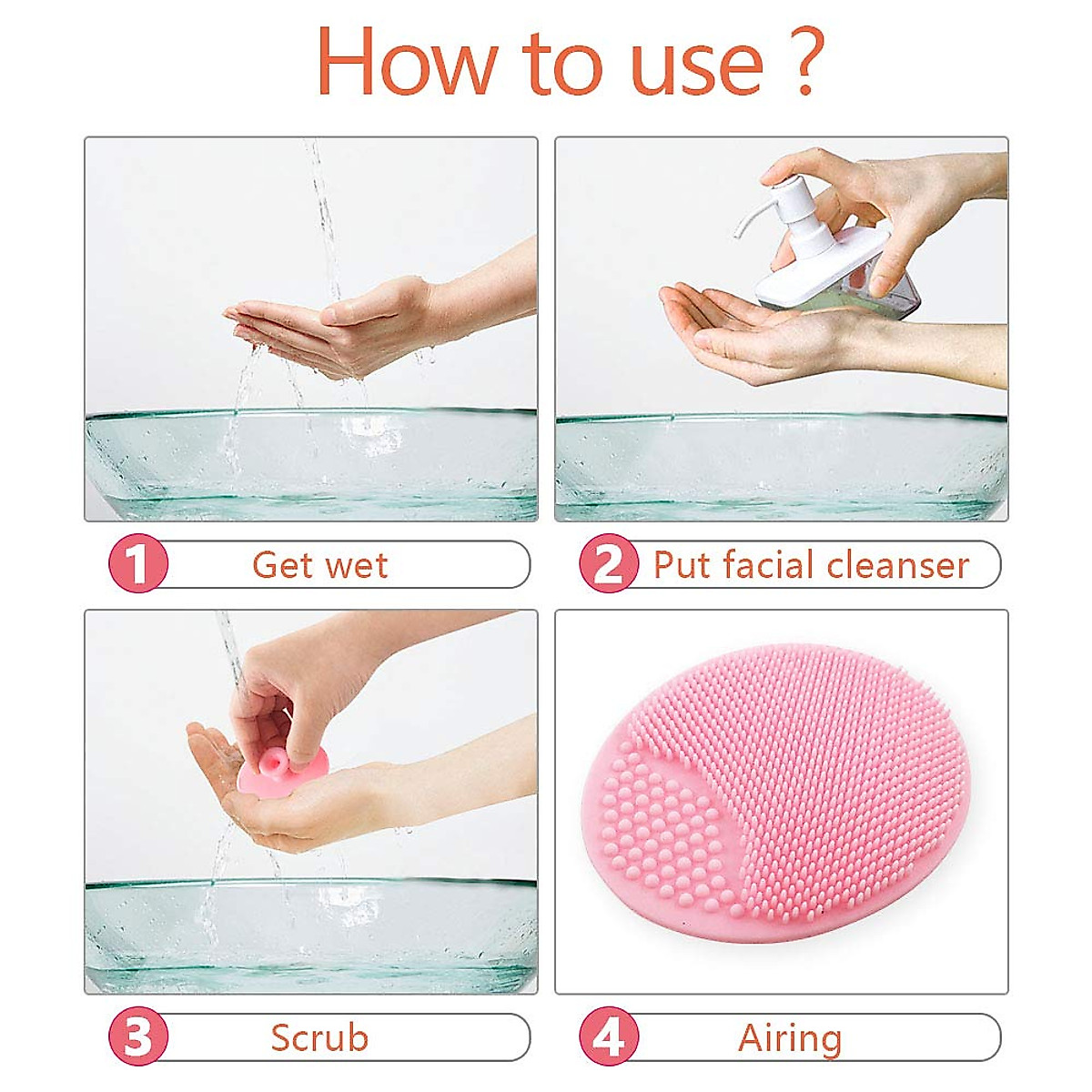 How to use ?

1 Get wet

2 Put facial cleanser

3 Scrub

4 Airing