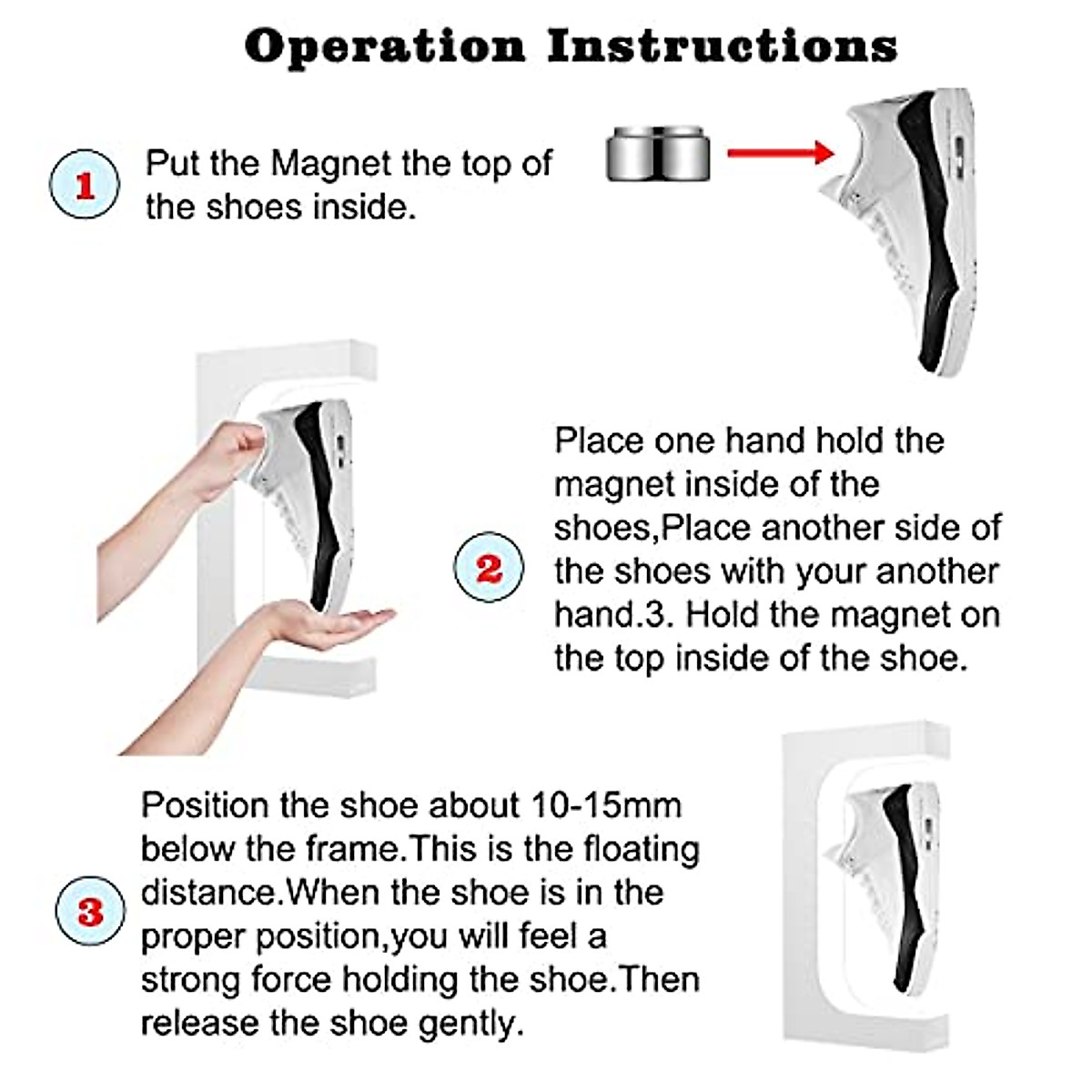 Operation Instructions

1

Put the Magnet the top of the shoes inside.

2

Place one hand hold the magnet inside of the shoes,Place another side of the shoes with your another hand.3. Hold the magnet on the top inside of the shoe.

3

Position the shoe about 10-15mm below the frame.This is the floating distance.When the shoe is in the proper position,you will feel a strong force holding the shoe.Then release the shoe gently.