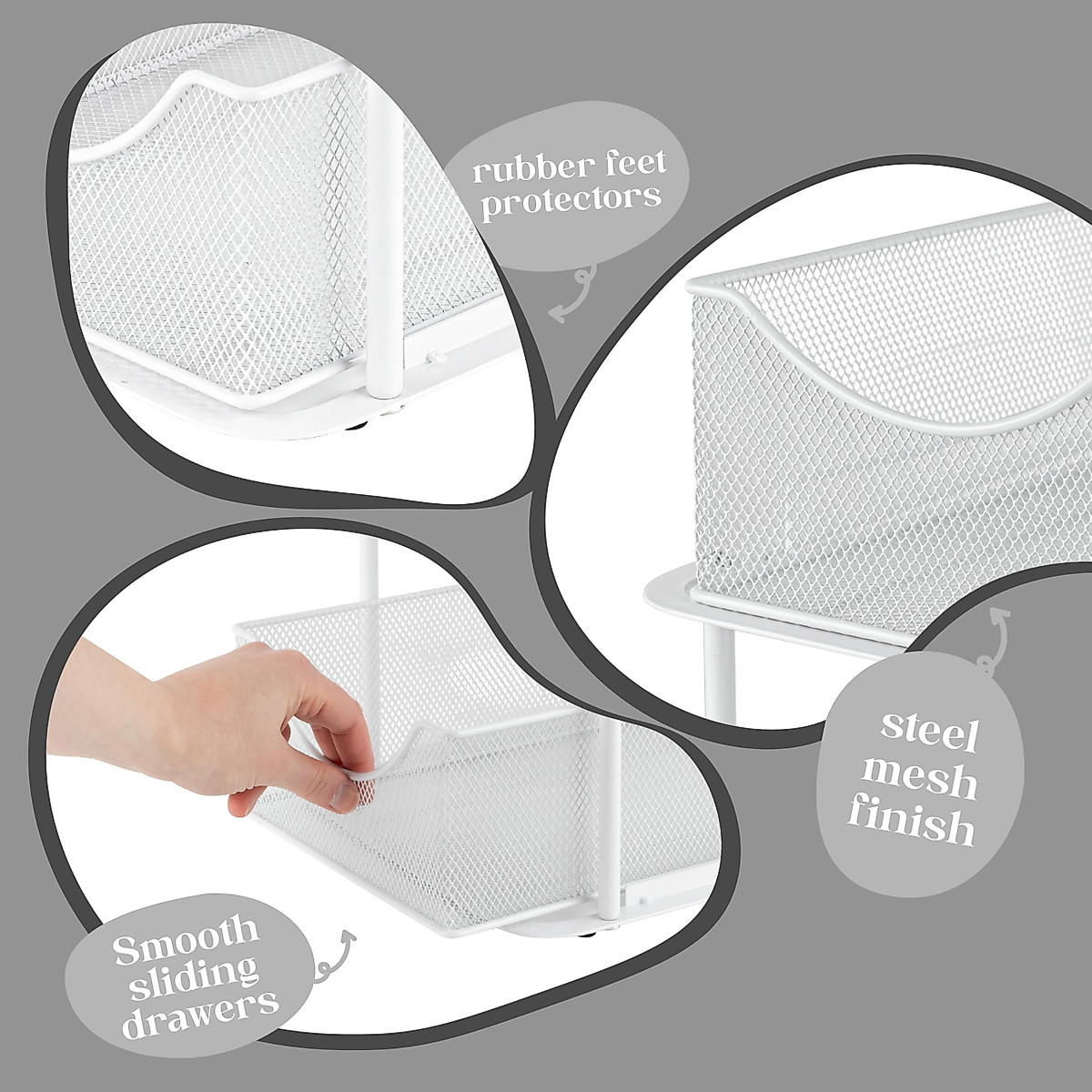 rubber feet protectors

steel mesh finish

Smooth sliding drawers