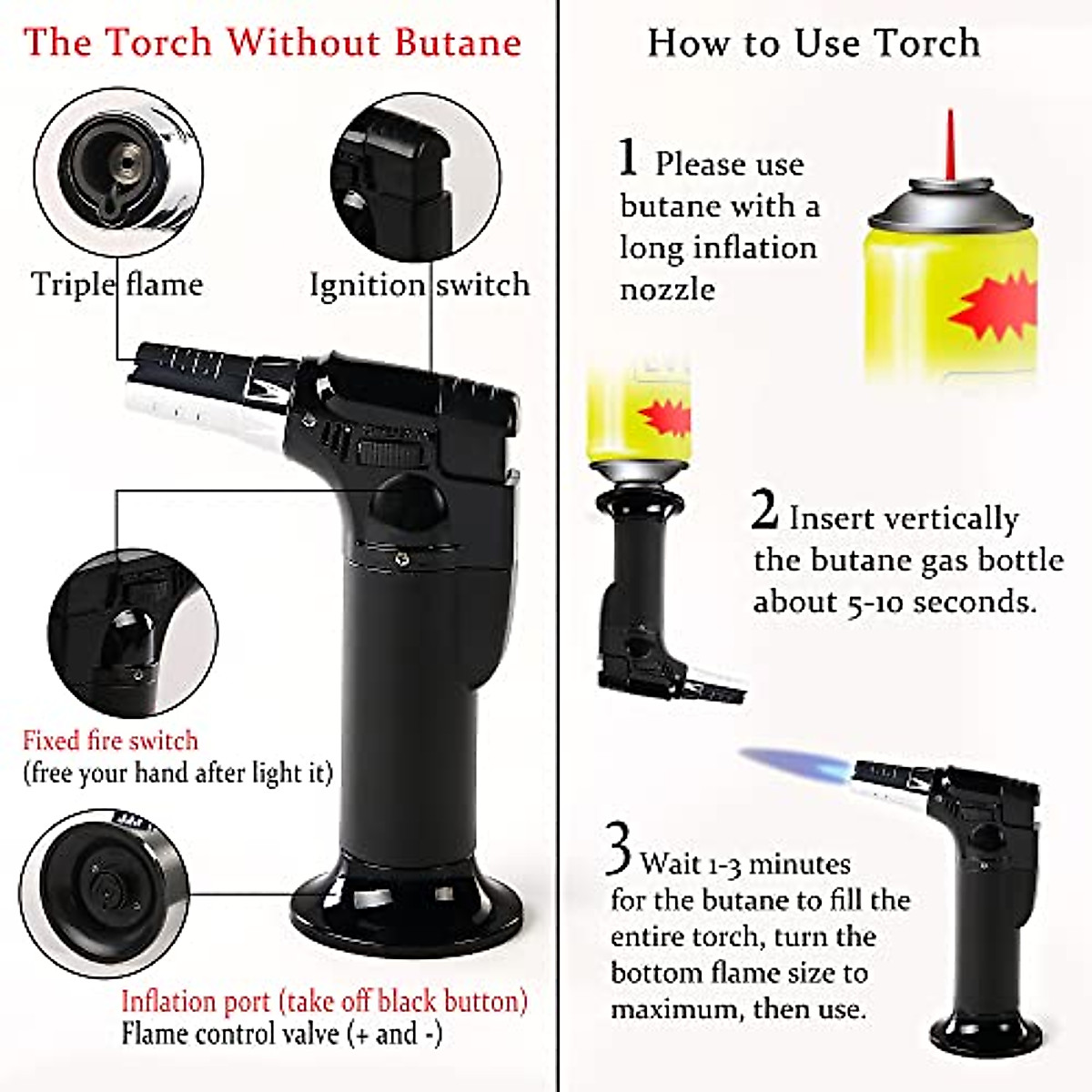 The Torch Without Butane

Triple flame

Ignition switch

Fixed fire switch
(free your hand after light it)

Inflation port (take off black button)
Flame control valve (+ and -)

How to Use Torch

1 Please use butane with a long inflation nozzle

2 Insert vertically the butane gas bottle about 5-10 seconds.

3 Wait 1-3 minutes for the butane to fill the entire torch, turn the bottom flame size to maximum, then use.