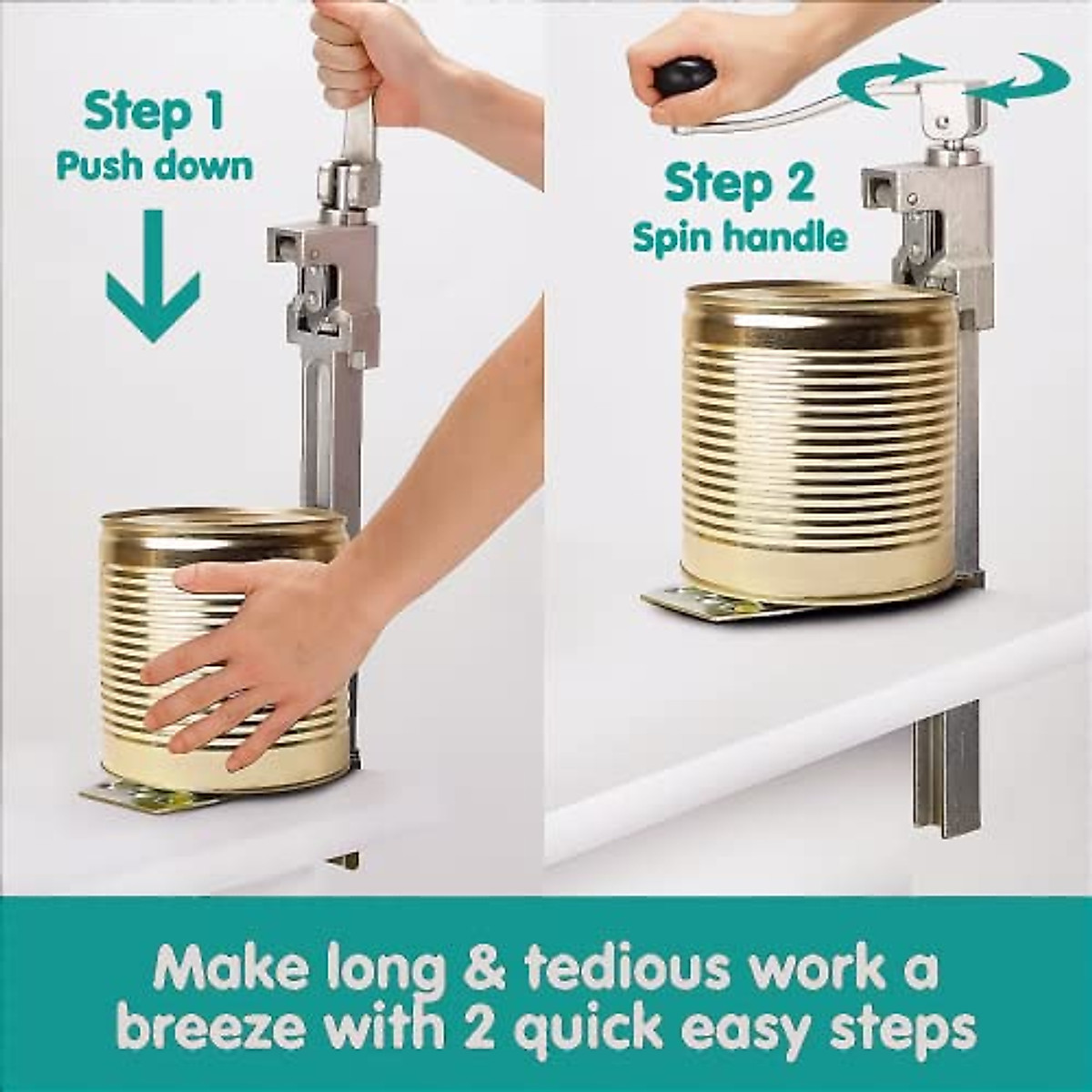 Step 1
Push down

Step 2
Spin handle

Make long & tedious work a breeze with 2 quick easy steps