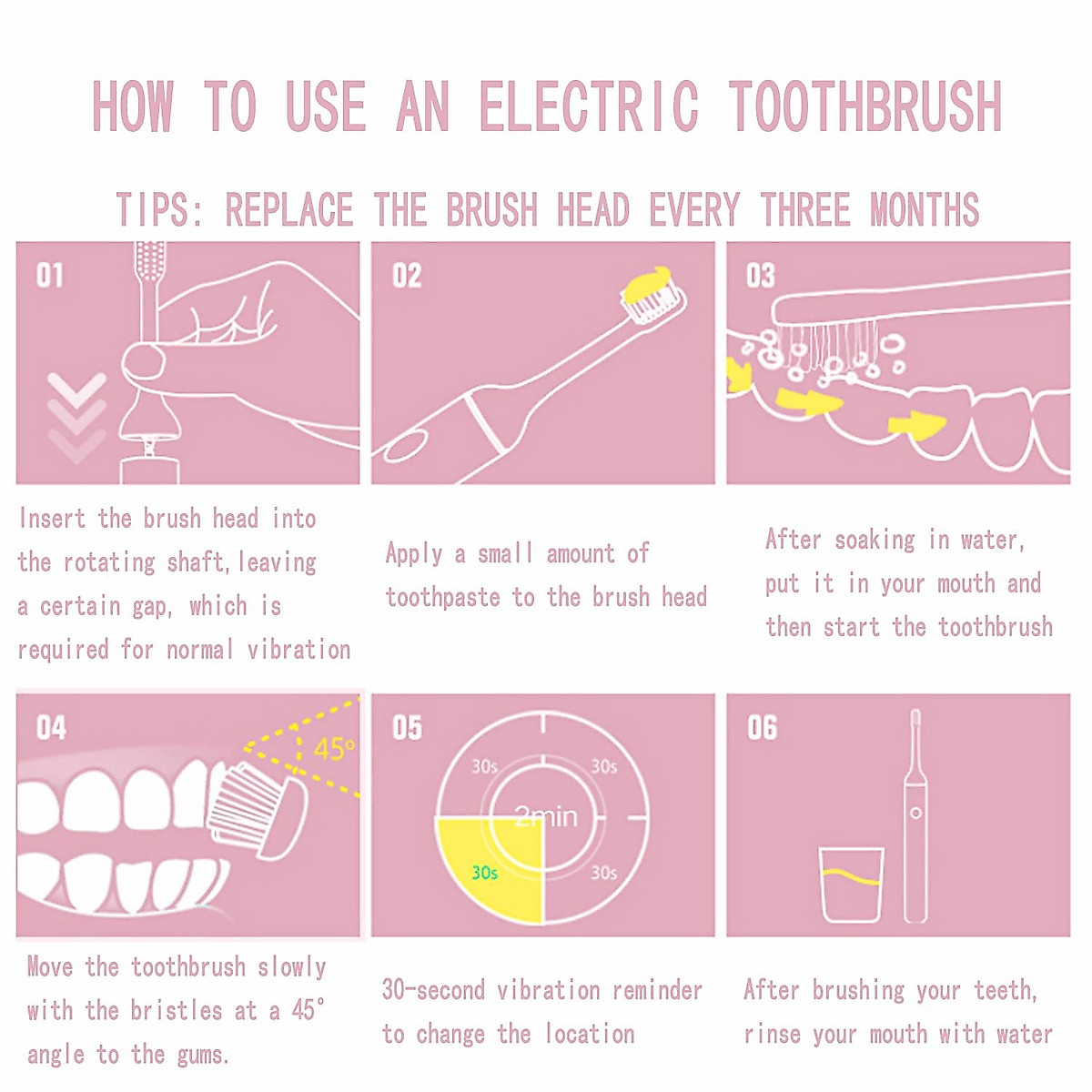 HOW TO USE AN ELECTRIC TOOTHBRUSH

TIPS: REPLACE THE BRUSH HEAD EVERY THREE MONTHS

01

Insert the brush head into the rotating shaft, leaving a certain gap, which is required for normal vibration

02

Apply a small amount of toothpaste to the brush head

03

After soaking in water, put it in your mouth and then start the toothbrush

04

45°

Move the toothbrush slowly with the bristles at a 45° angle to the gums.

05

30s

30s

2min

30s

30s

30-second vibration reminder to change the location

06

After brushing your teeth, rinse your mouth with water