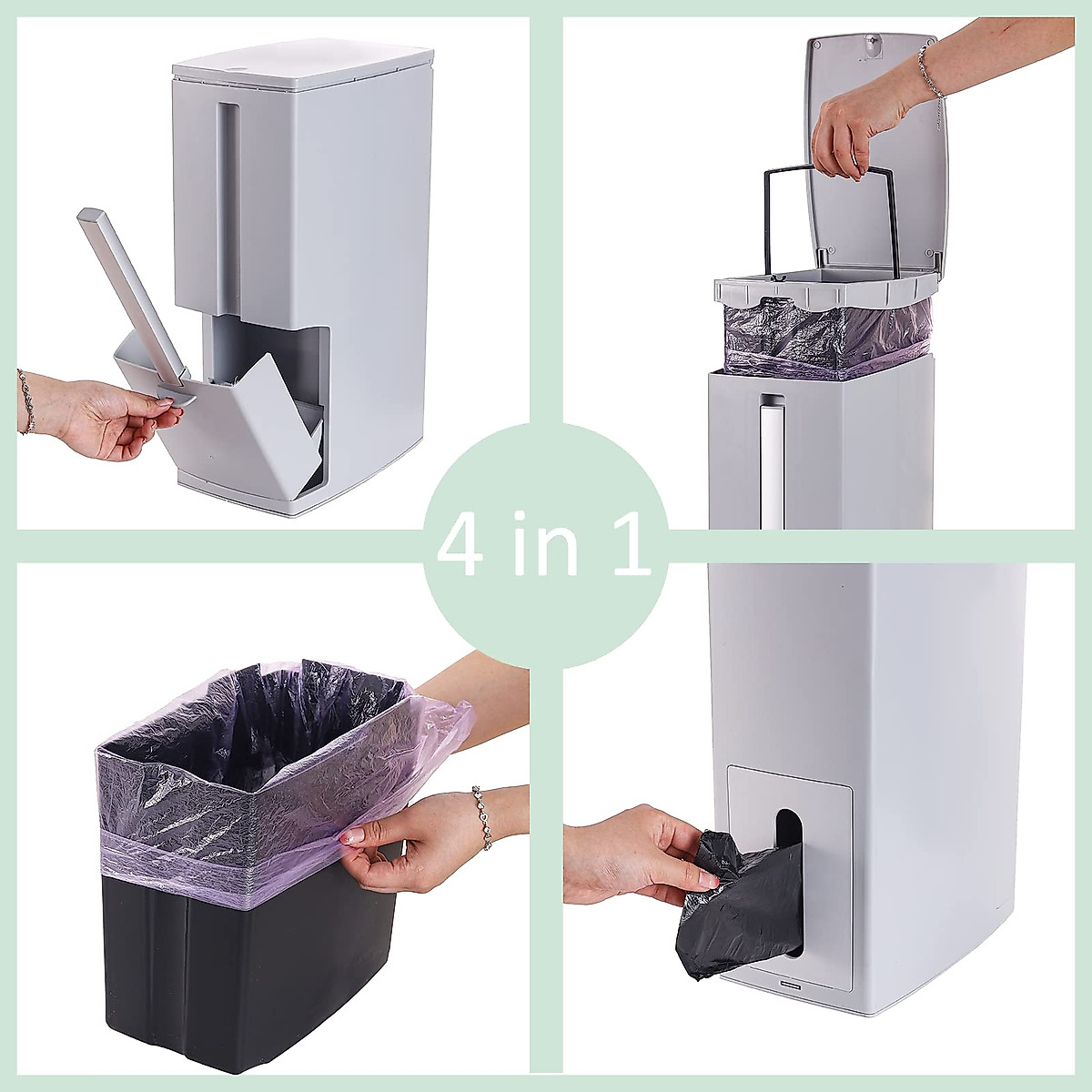 4 in 1