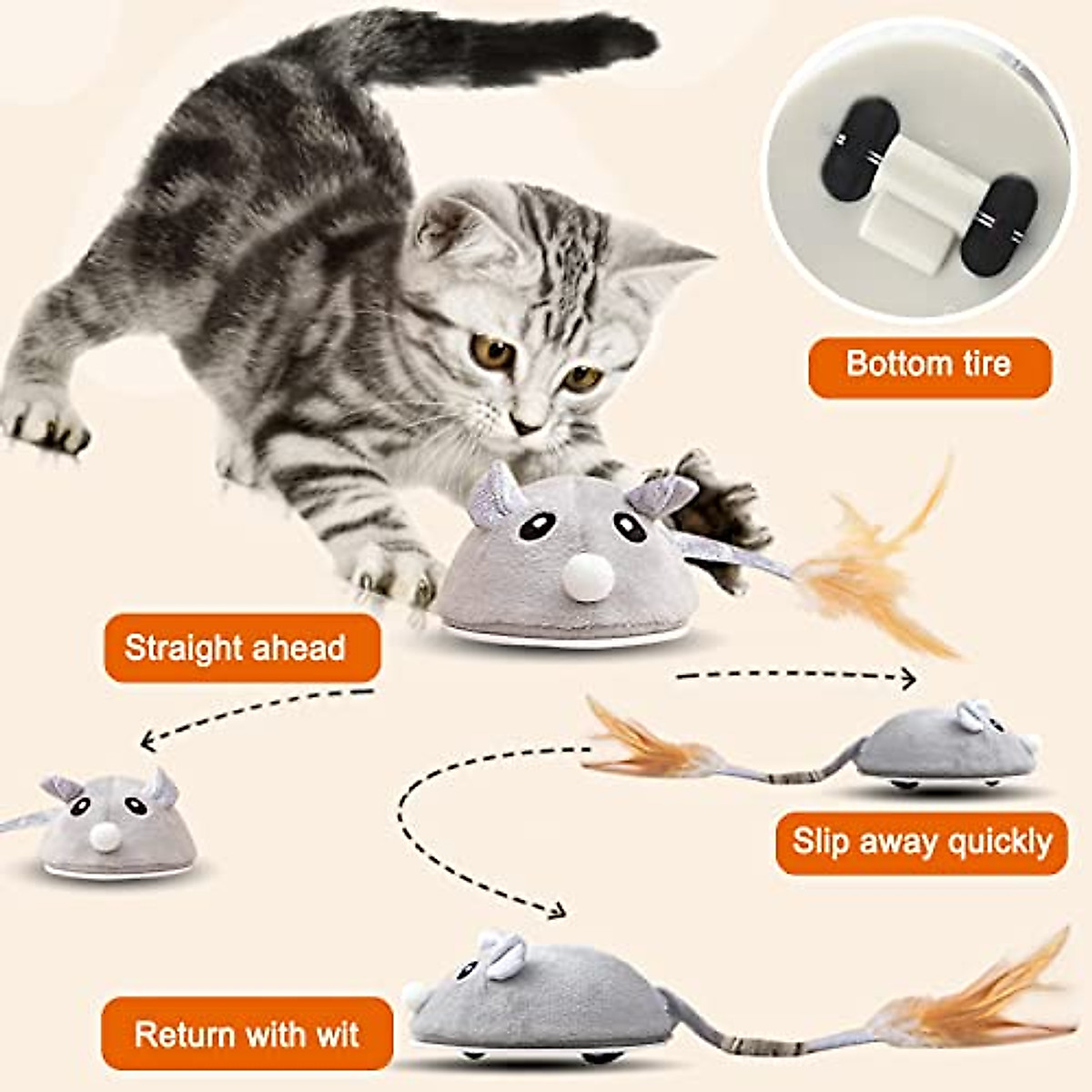 Bottom tire

Straight ahead

Slip away quickly

Return with wit