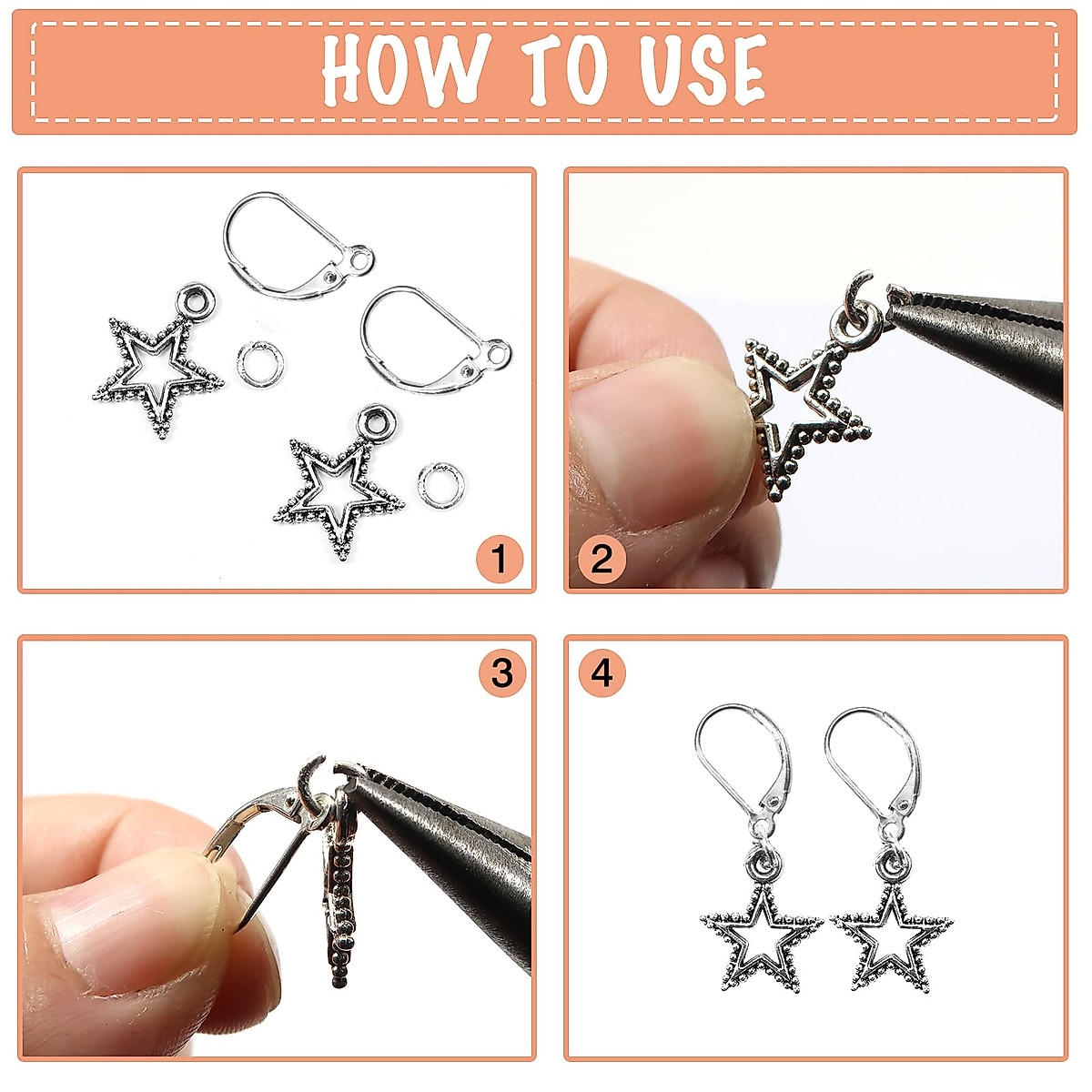 HOW TO USE

1

2

3

4