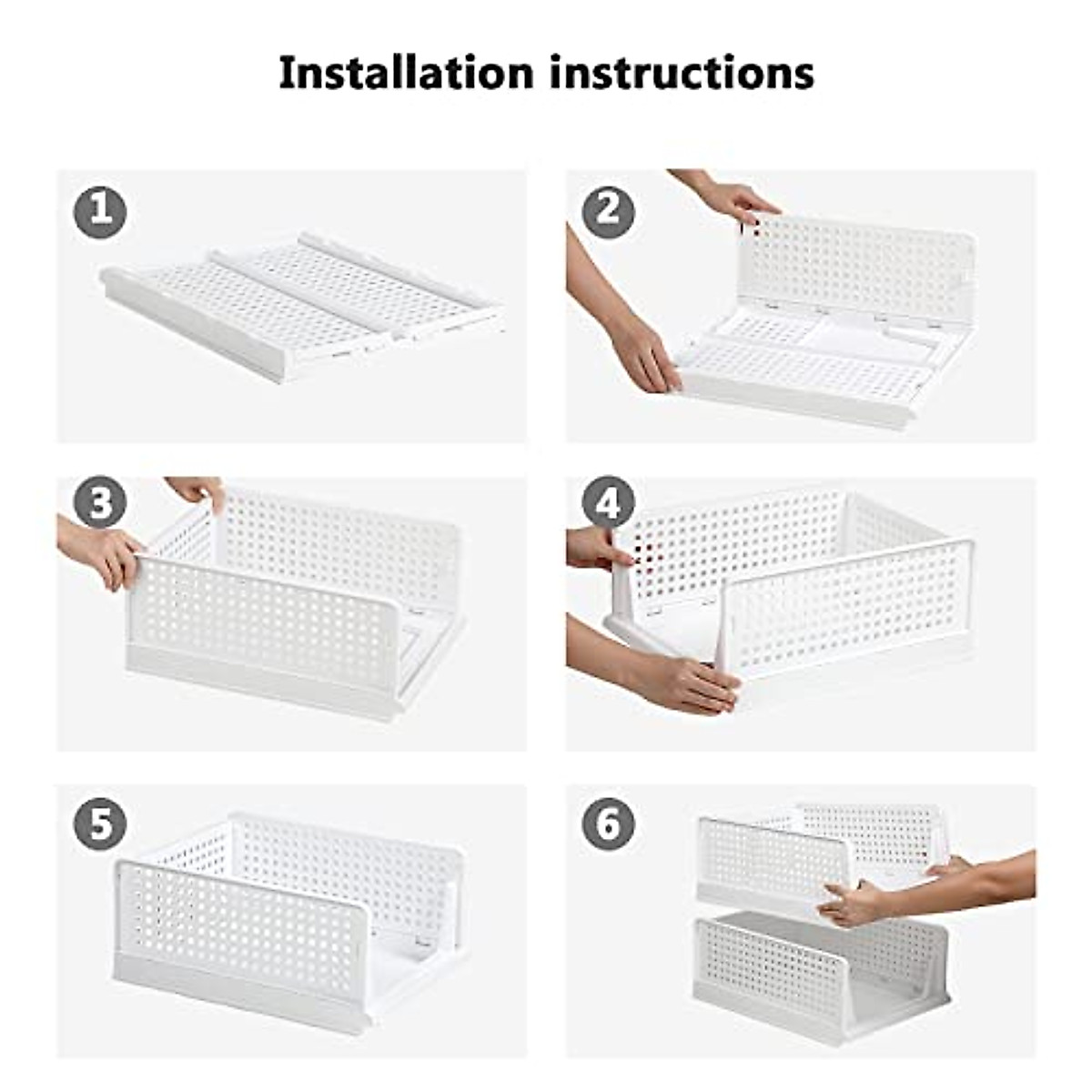 Installation instructions

1

2

3

4

5

6