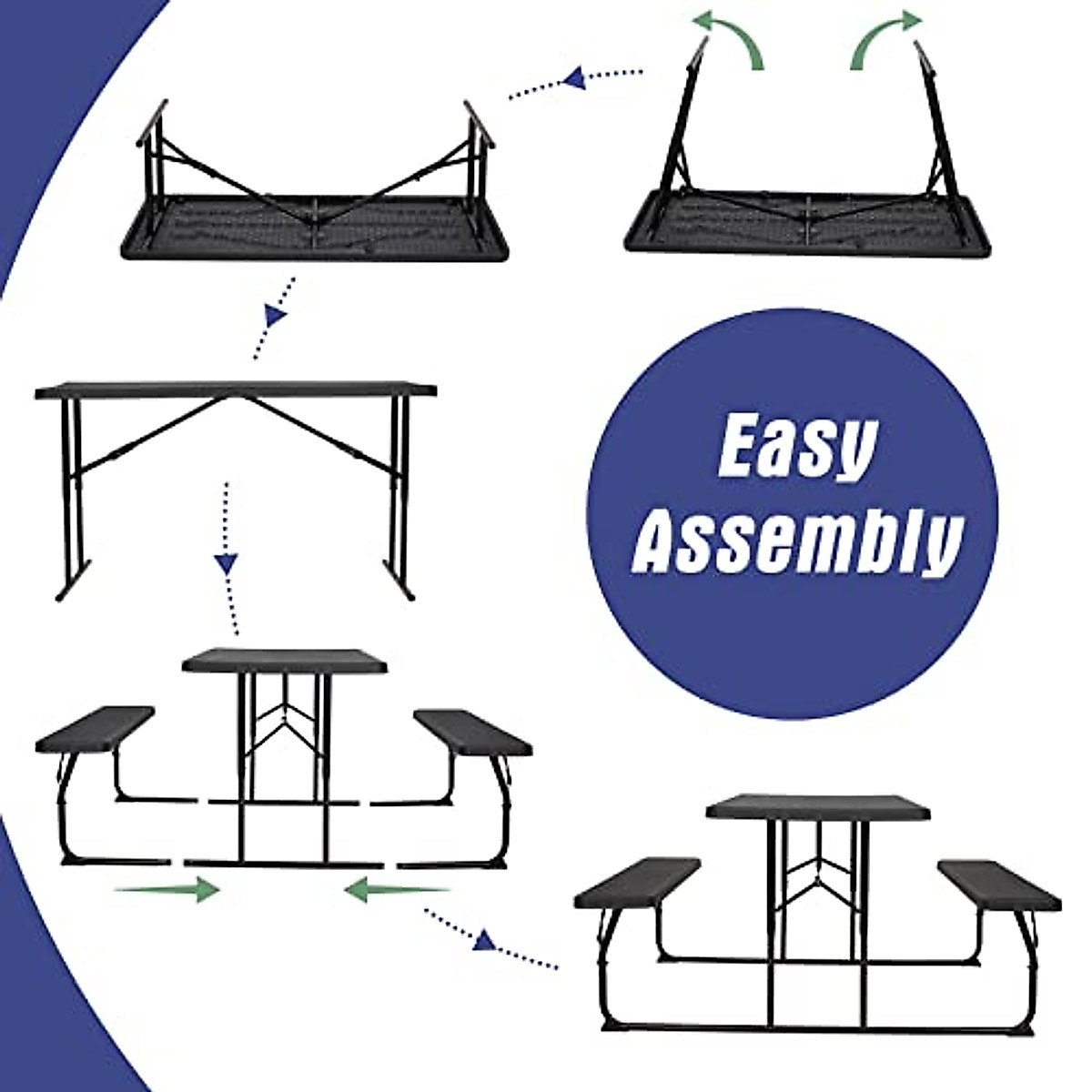 Easy Assembly