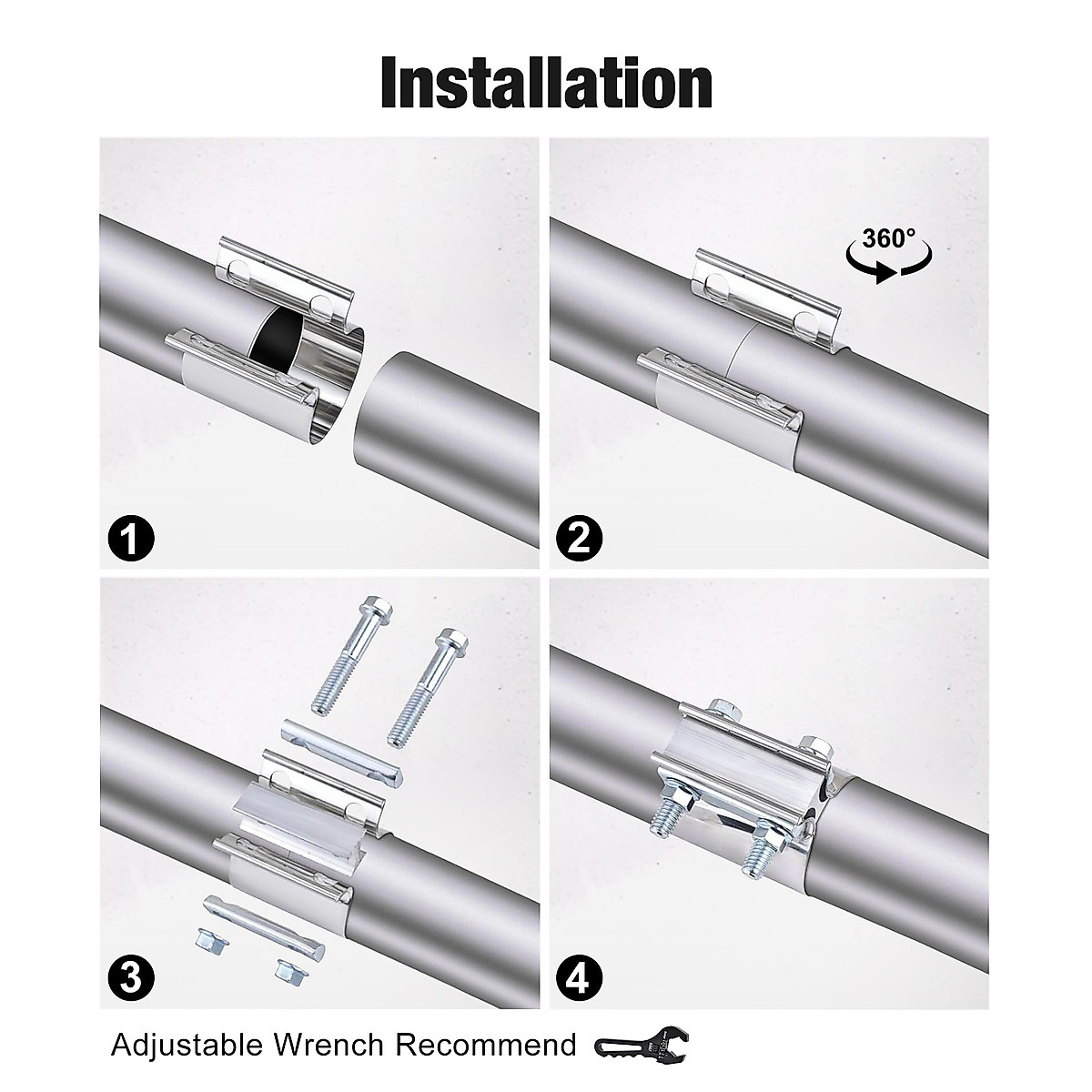 Installation

1

360°

2

3

4

Adjustable Wrench Recommend