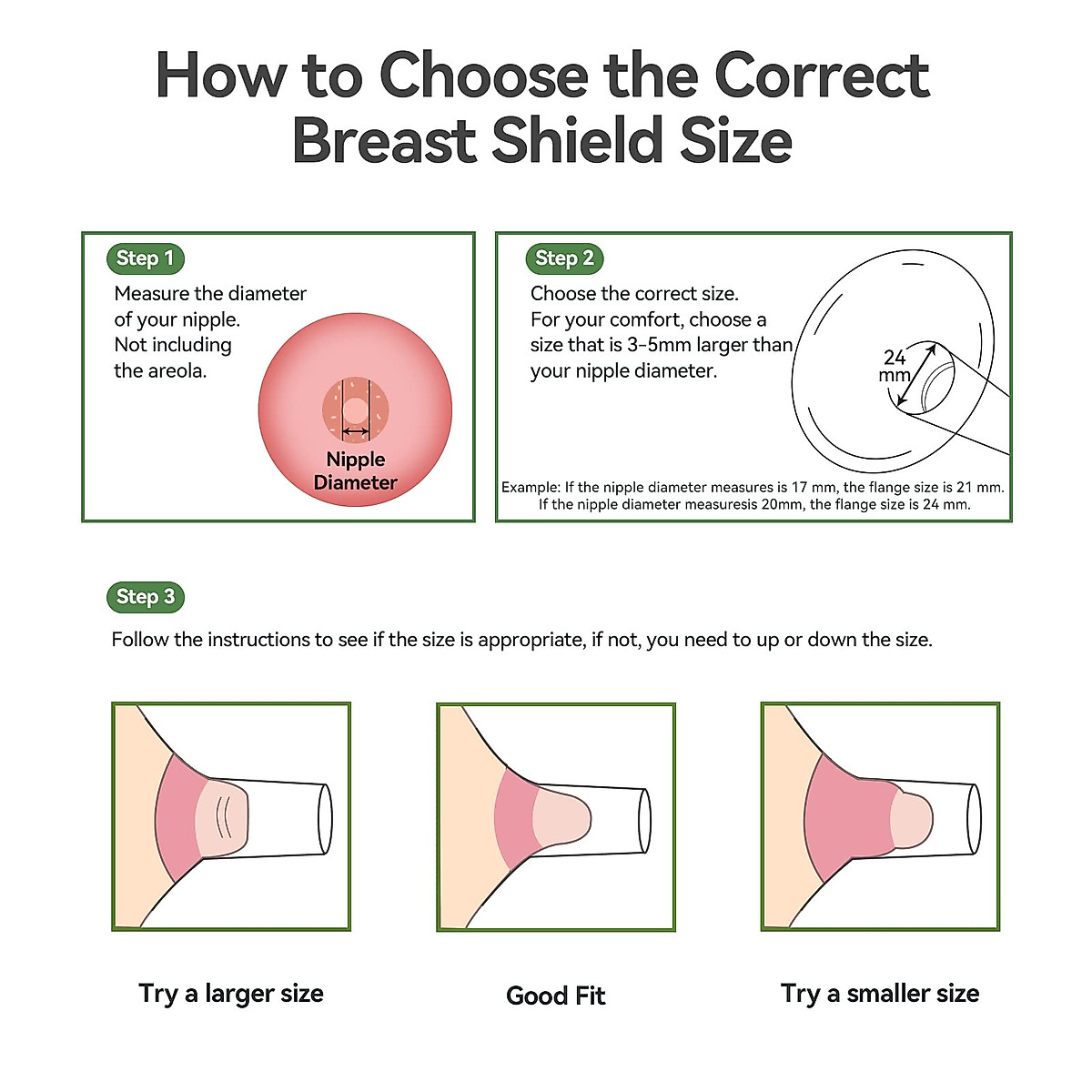 How to Choose the Correct Breast Shield Size

Step 1

Measure the diameter of your nipple. Not including the areola.

Nipple Diameter

Step 2

Choose the correct size. For your comfort, choose a size that is 3-5mm larger than your nipple diameter.

24 mm

Example: If the nipple diameter measures is 17 mm, the flange size is 21 mm. If the nipple diameter measuresis 20mm, the flange size is 24 mm.

Step 3

Follow the instructions to see if the size is appropriate, if not, you need to up or down the size.

Try a larger size

Good Fit

Try a smaller size