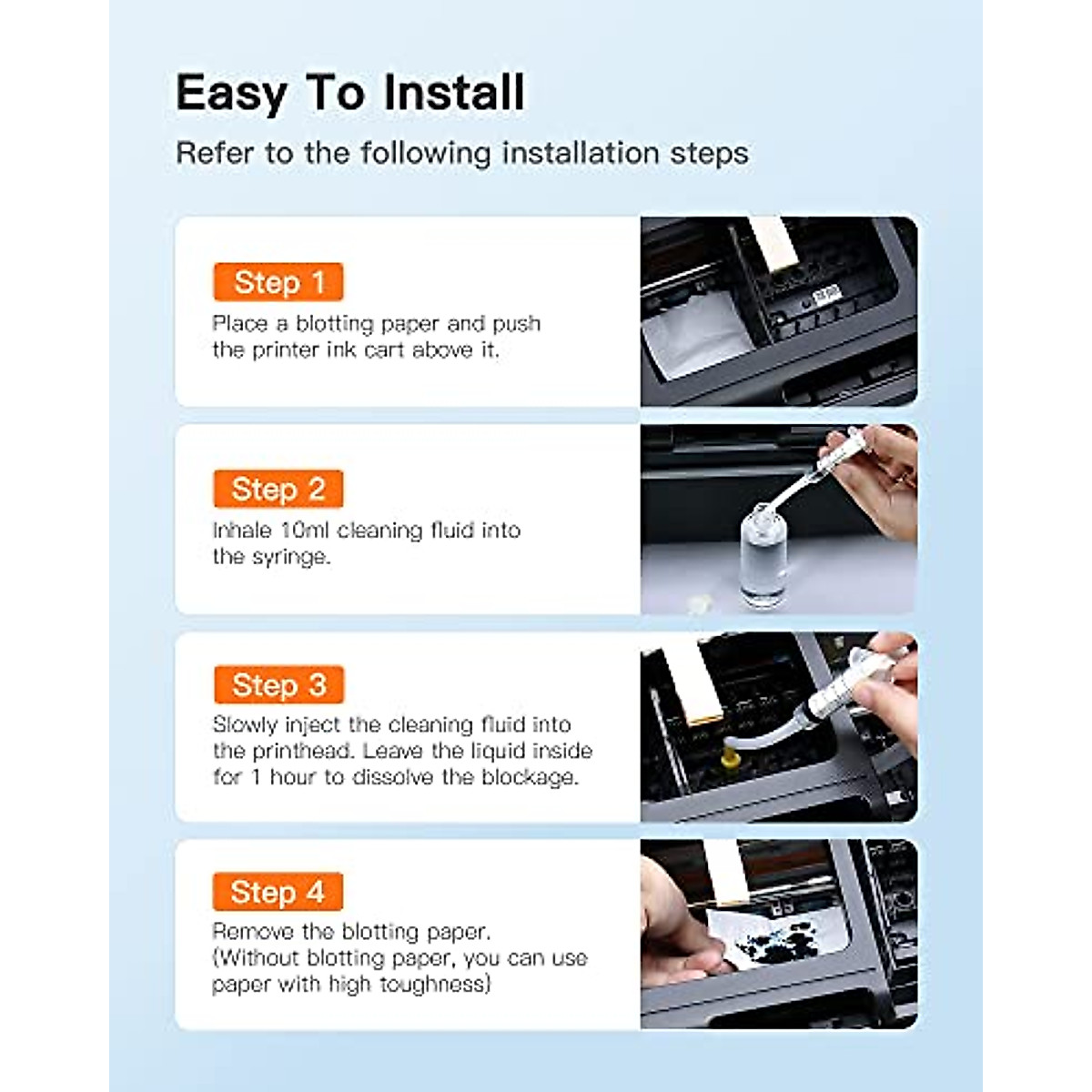 Easy To Install

Refer to the following installation steps

Step 1

Place a blotting paper and push the printer ink cart above it.

Step 2

Inhale 10ml cleaning fluid into the syringe.

Step 3

Slowly inject the cleaning fluid into the printhead. Leave the liquid inside for 1 hour to dissolve the blockage.

Step 4

Remove the blotting paper. (Without blotting paper, you can use paper with high toughness)