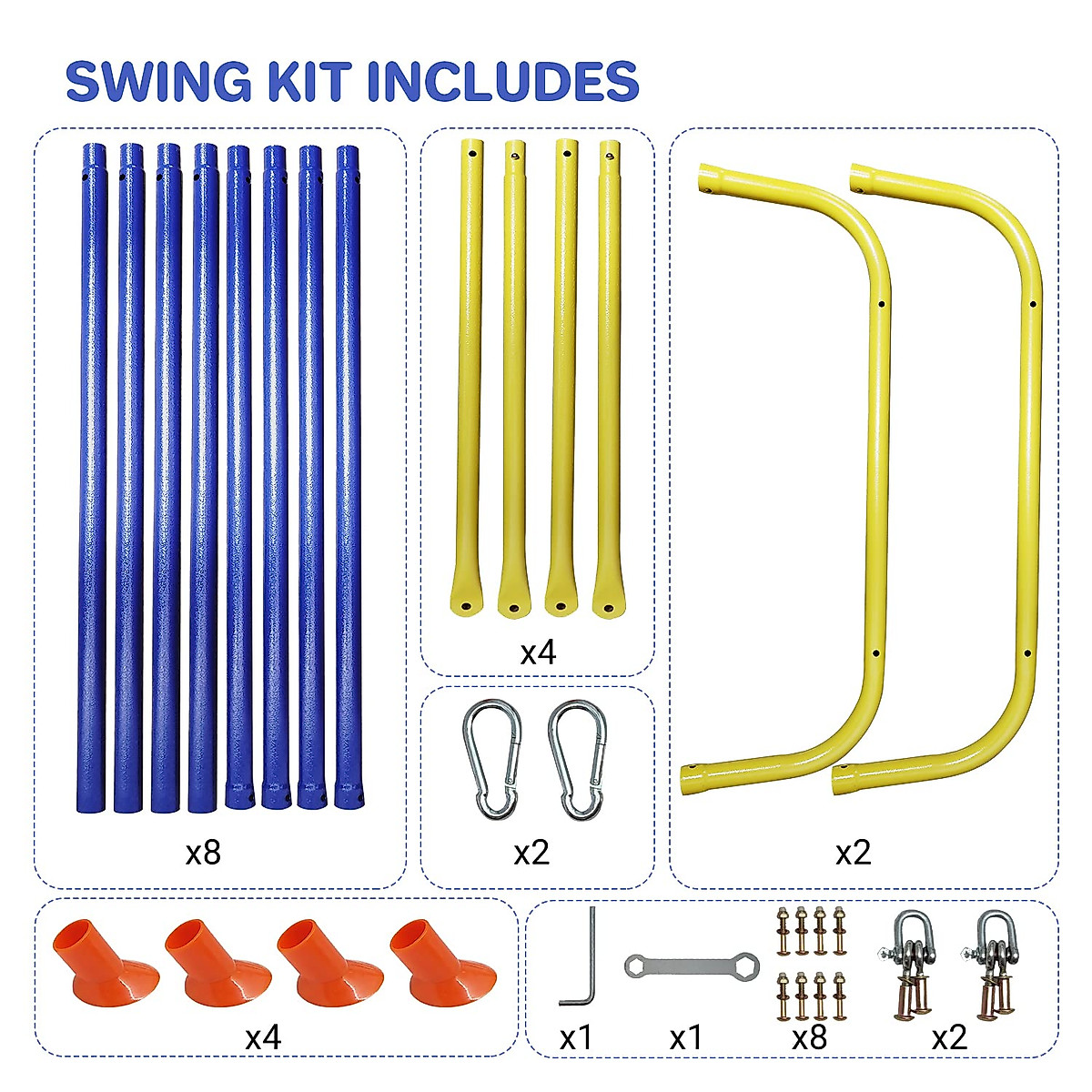 SWING KIT INCLUDES

x8

x4

x2

x2

x4

x1

x1

x8

x2