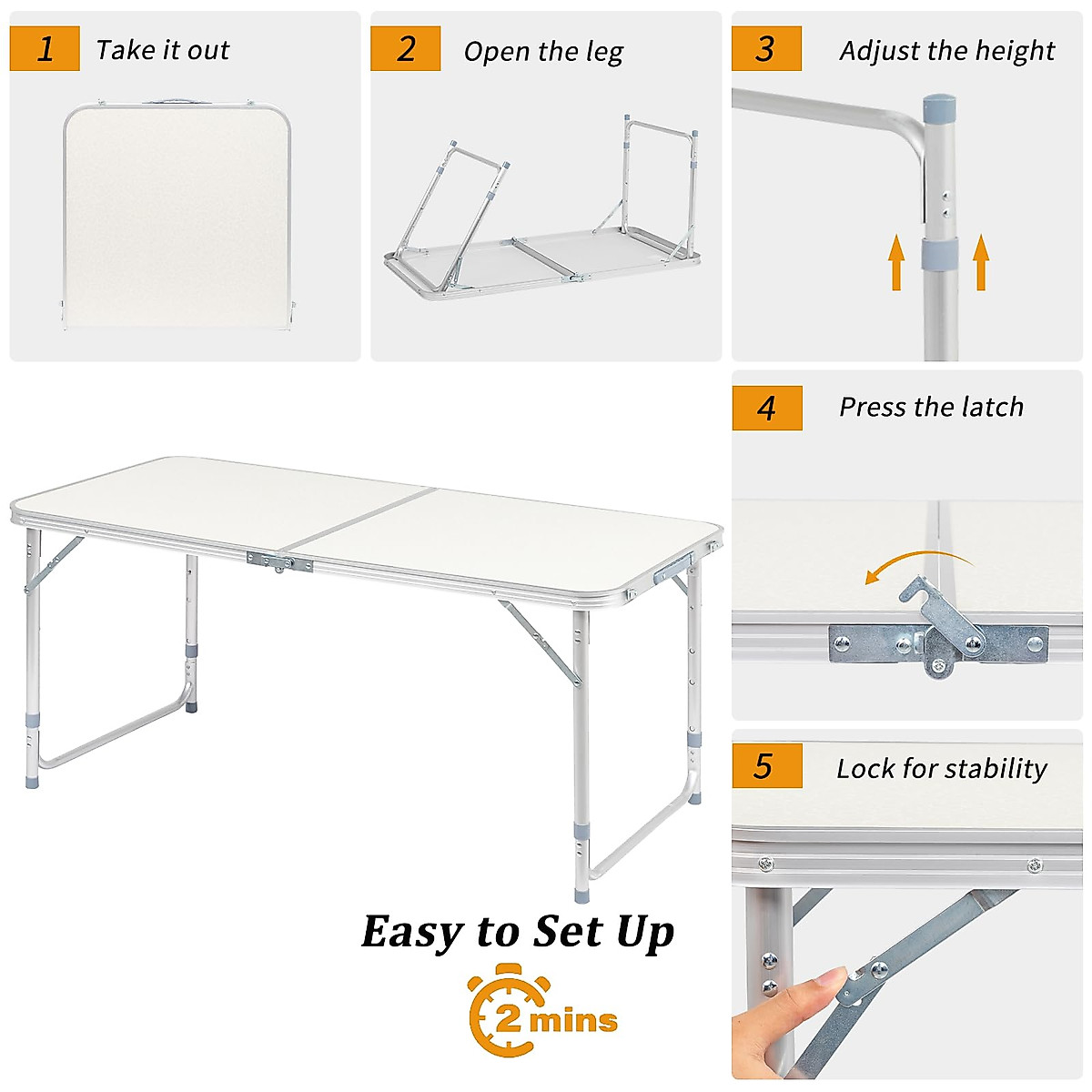 1 Take it out

2 Open the leg

3 Adjust the height

4 Press the latch

5 Lock for stability

Easy to Set Up

2 mins