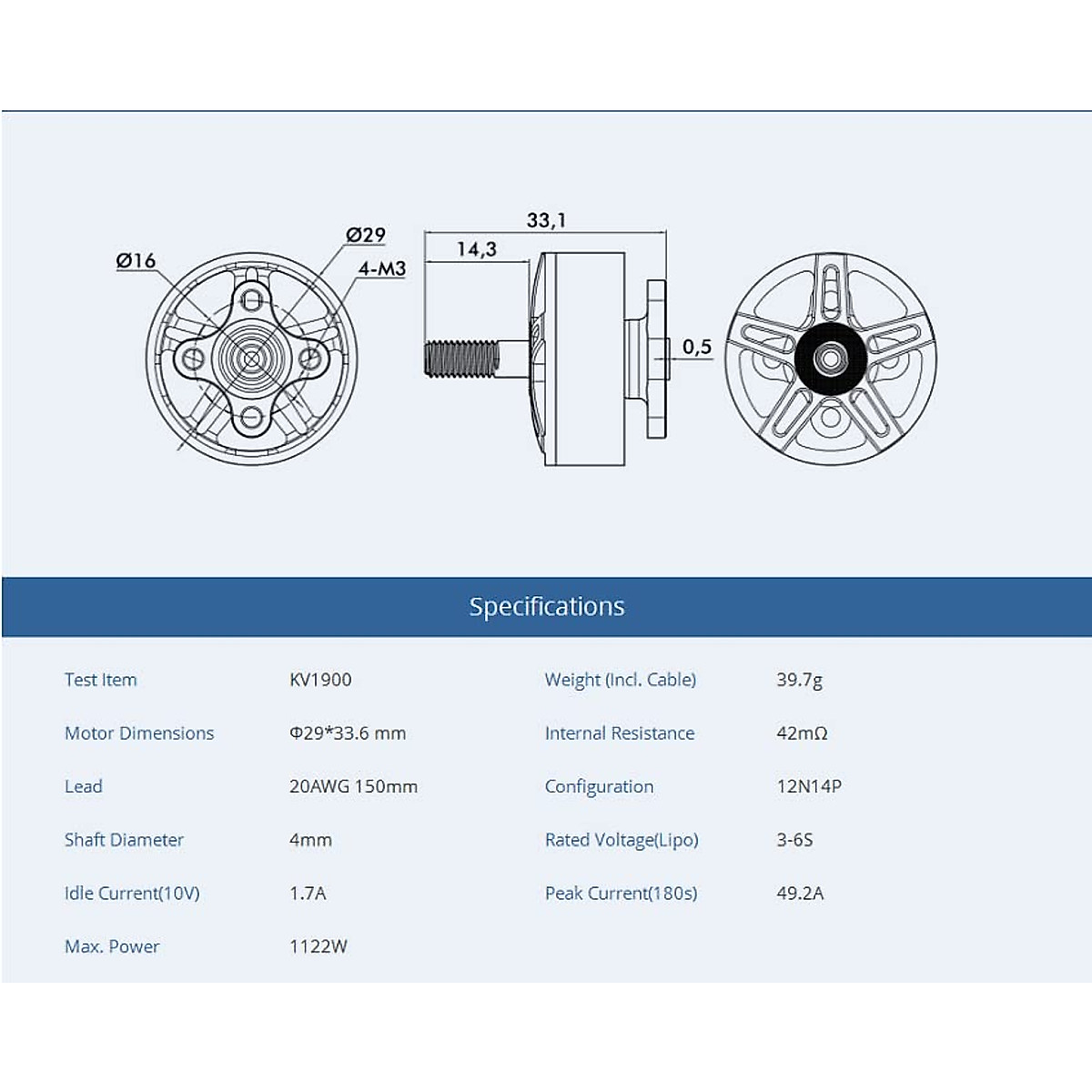 Ø16

Ø29

4-M3

33,1

14,3

0,5

Specifications

| Test Item | KV1900 | Weight (Incl. Cable) | 39.7g |
|---|---|---|---|
| Motor Dimensions | Φ29*33.6 mm | Internal Resistance | 42mΩ |
| Lead | 20AWG 150mm | Configuration | 12N14P |
| Shaft Diameter | 4mm | Rated Voltage(Lipo) | 3-6S |
| Idle Current(10V) | 1.7A | Peak Current(180s) | 49.2A |
| Max. Power | 1122W | | |