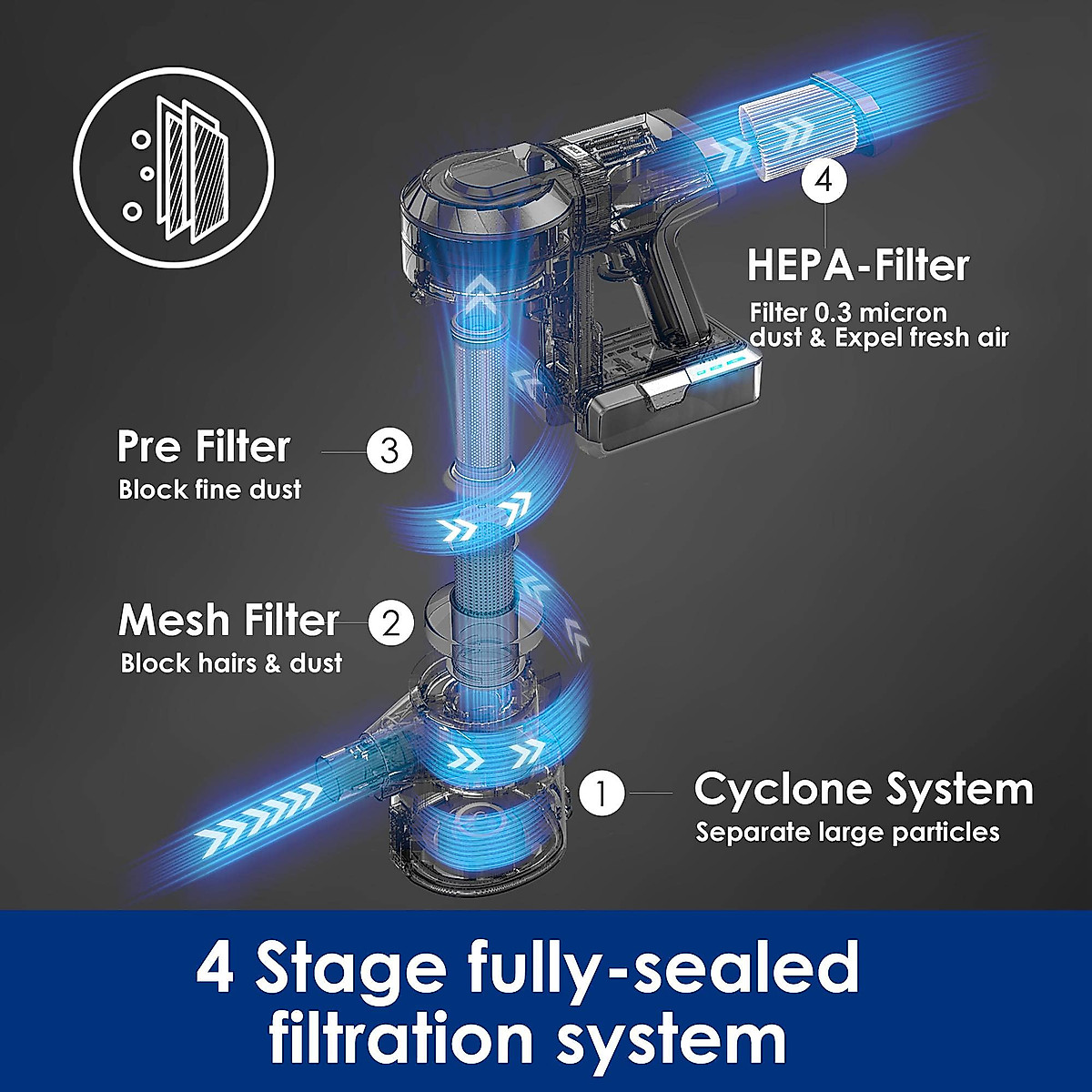 4
HEPA-Filter
Filter 0.3 micron dust & Expel fresh air

Pre Filter
Block fine dust
3

Mesh Filter
Block hairs & dust
2

1
Cyclone System
Separate large particles

4 Stage fully-sealed filtration system