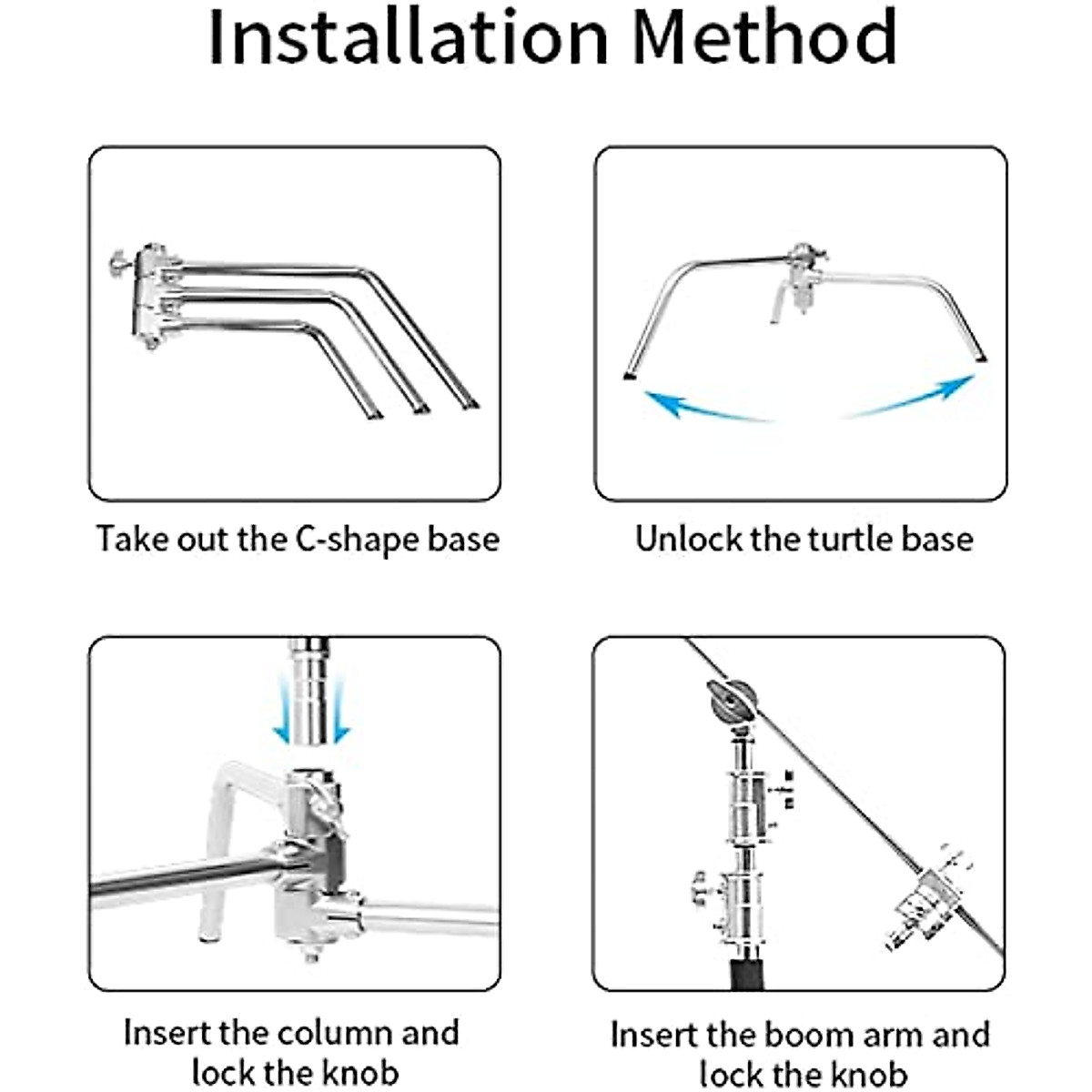 Installation Method

Take out the C-shape base

Unlock the turtle base

Insert the column and lock the knob

Insert the boom arm and lock the knob