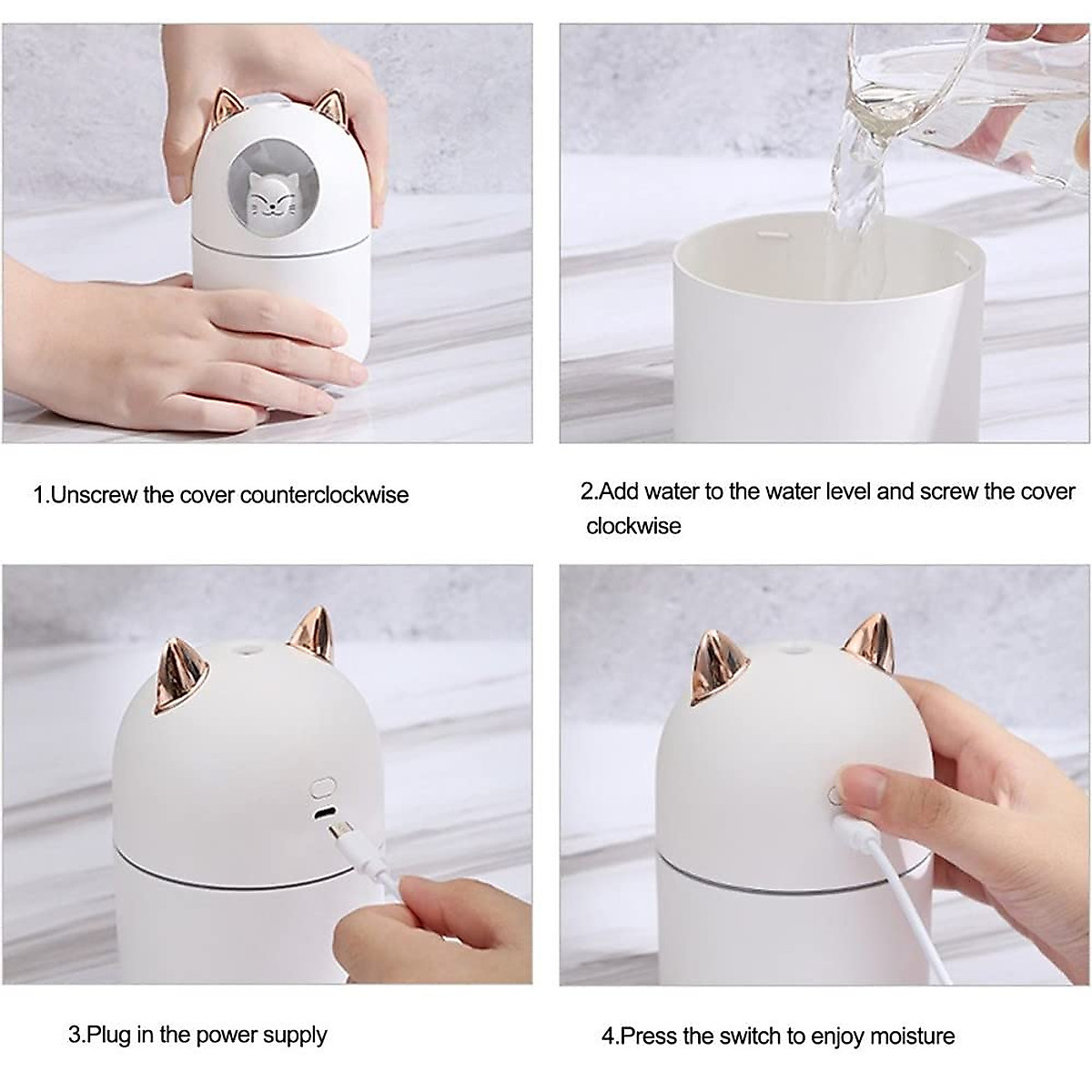 1.Unscrew the cover counterclockwise

2.Add water to the water level and screw the cover clockwise

3.Plug in the power supply

4.Press the switch to enjoy moisture