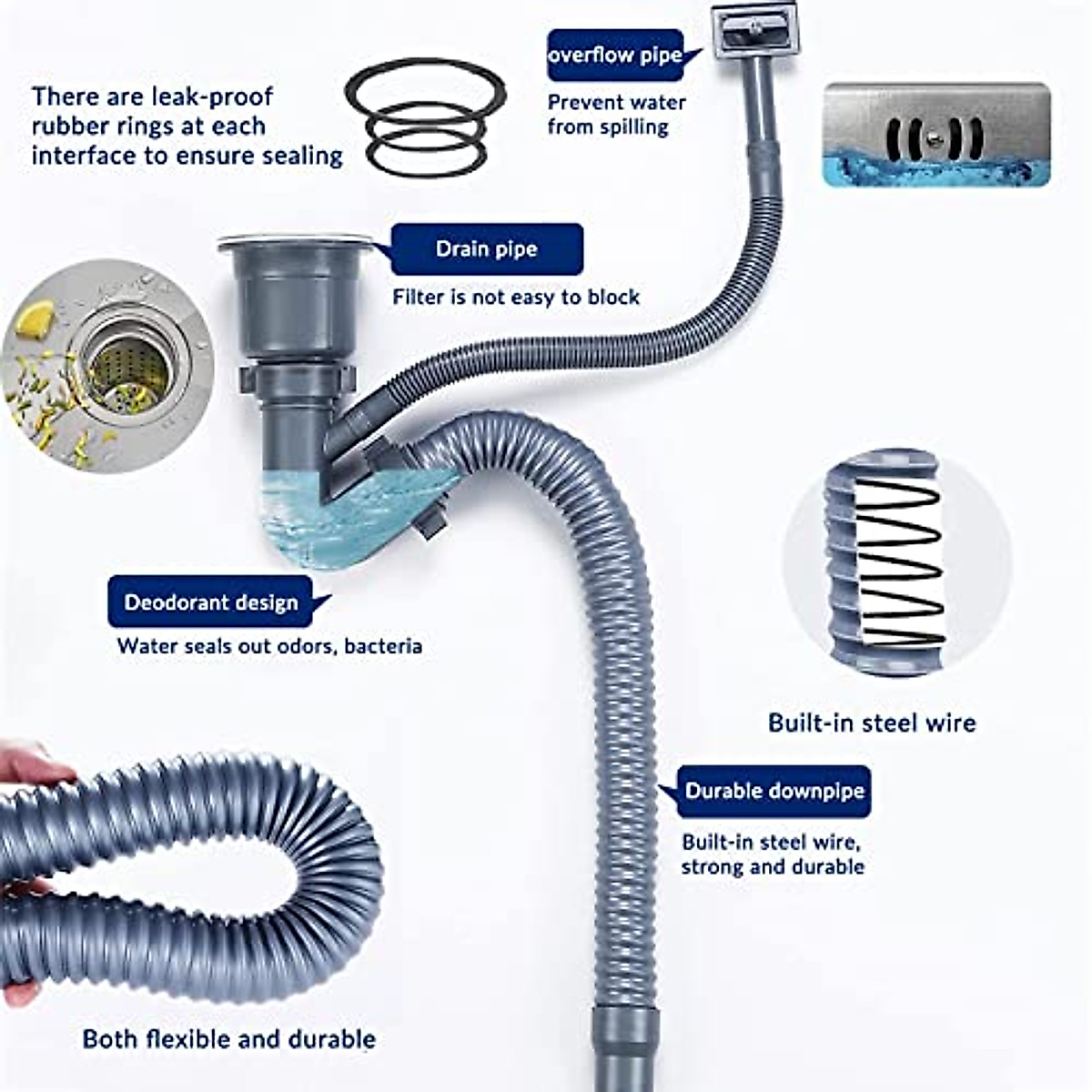 There are leak-proof rubber rings at each interface to ensure sealing

overflow pipe

Prevent water from spilling

Drain pipe

Filter is not easy to block

Deodorant design

Water seals out odors, bacteria

Built-in steel wire

Durable downpipe

Built-in steel wire, strong and durable

Both flexible and durable