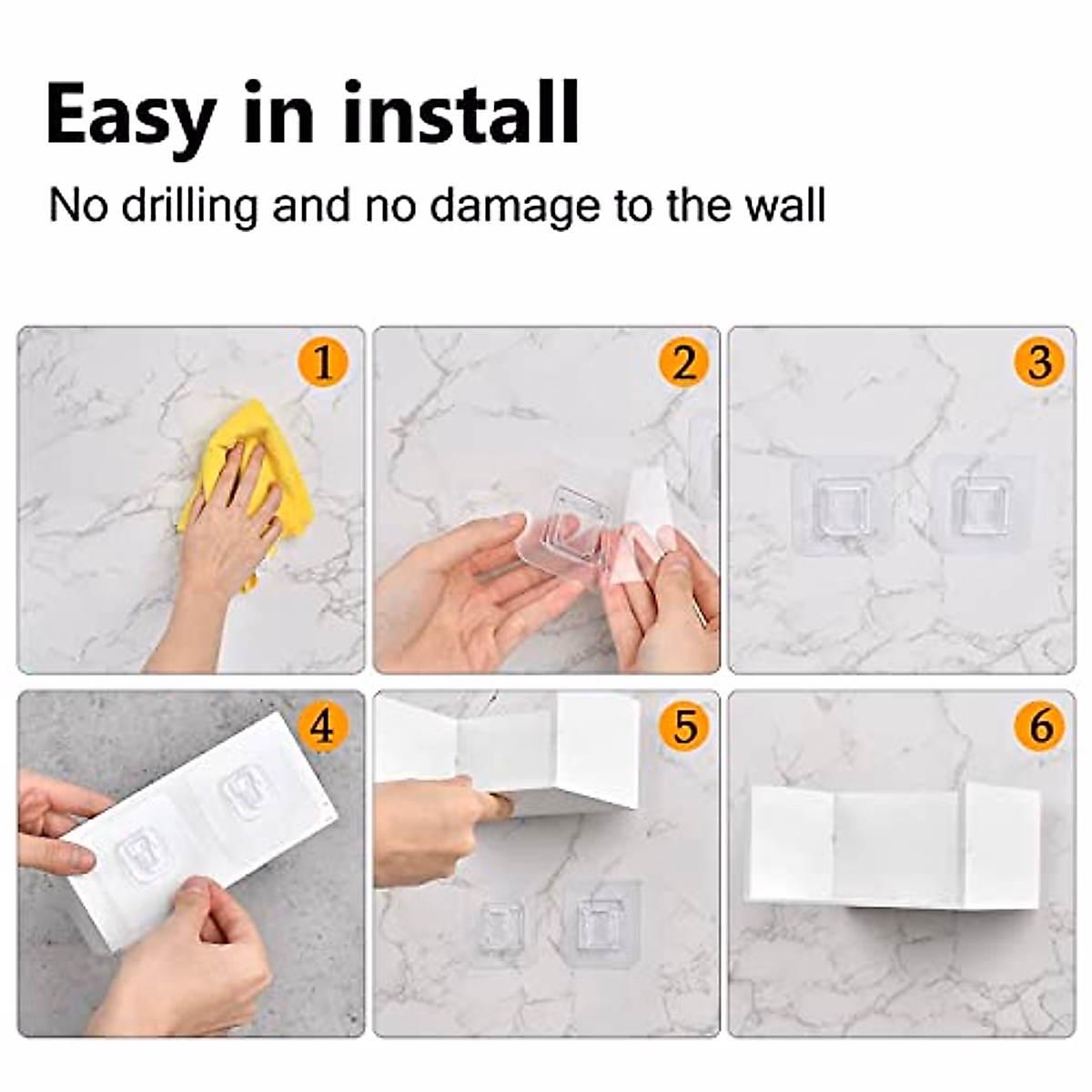 Easy in install

No drilling and no damage to the wall

1

2

3

4

5

6