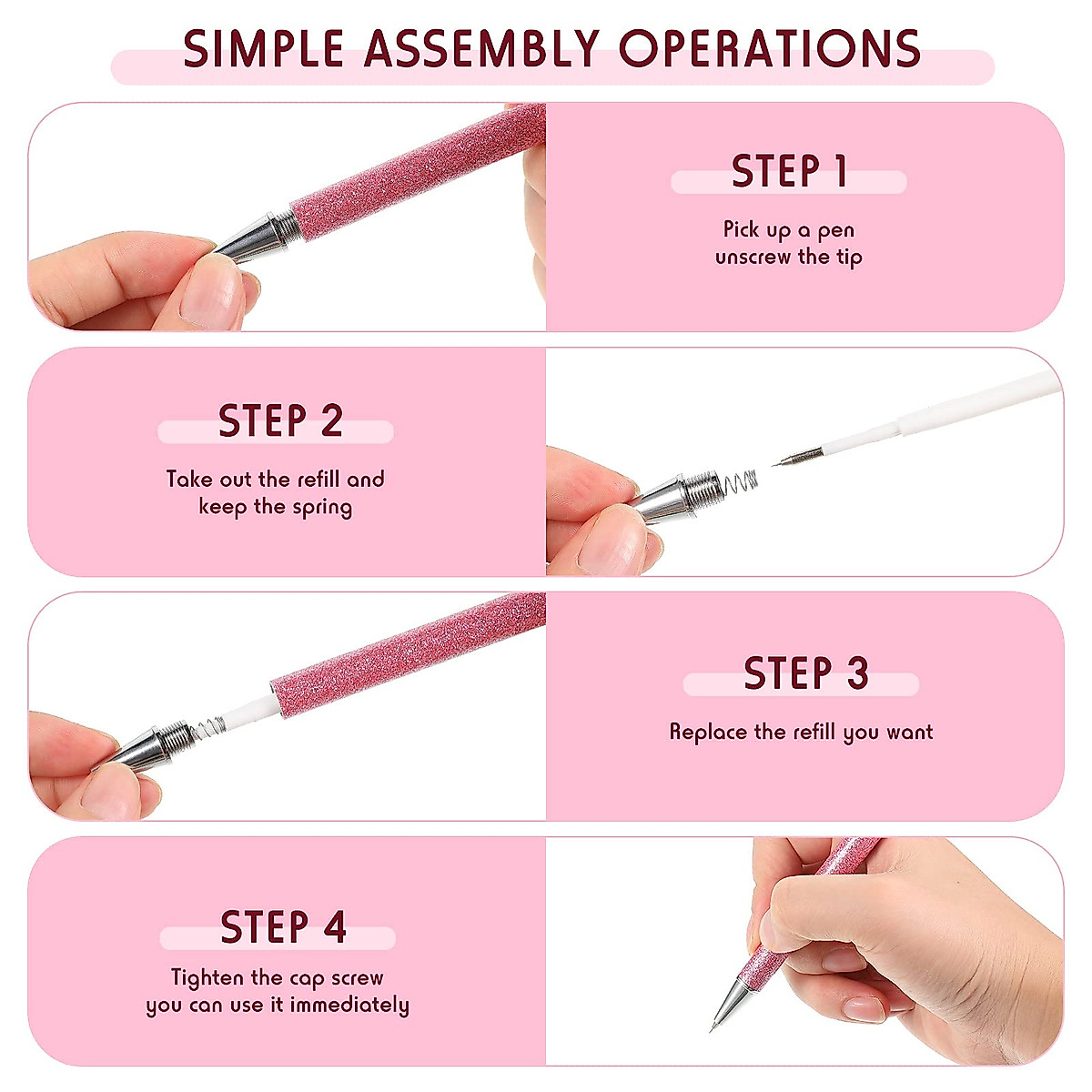 SIMPLE ASSEMBLY OPERATIONS

STEP 1

Pick up a pen unscrew the tip

STEP 2

Take out the refill and keep the spring

STEP 3

Replace the refill you want

STEP 4

Tighten the cap screw you can use it immediately