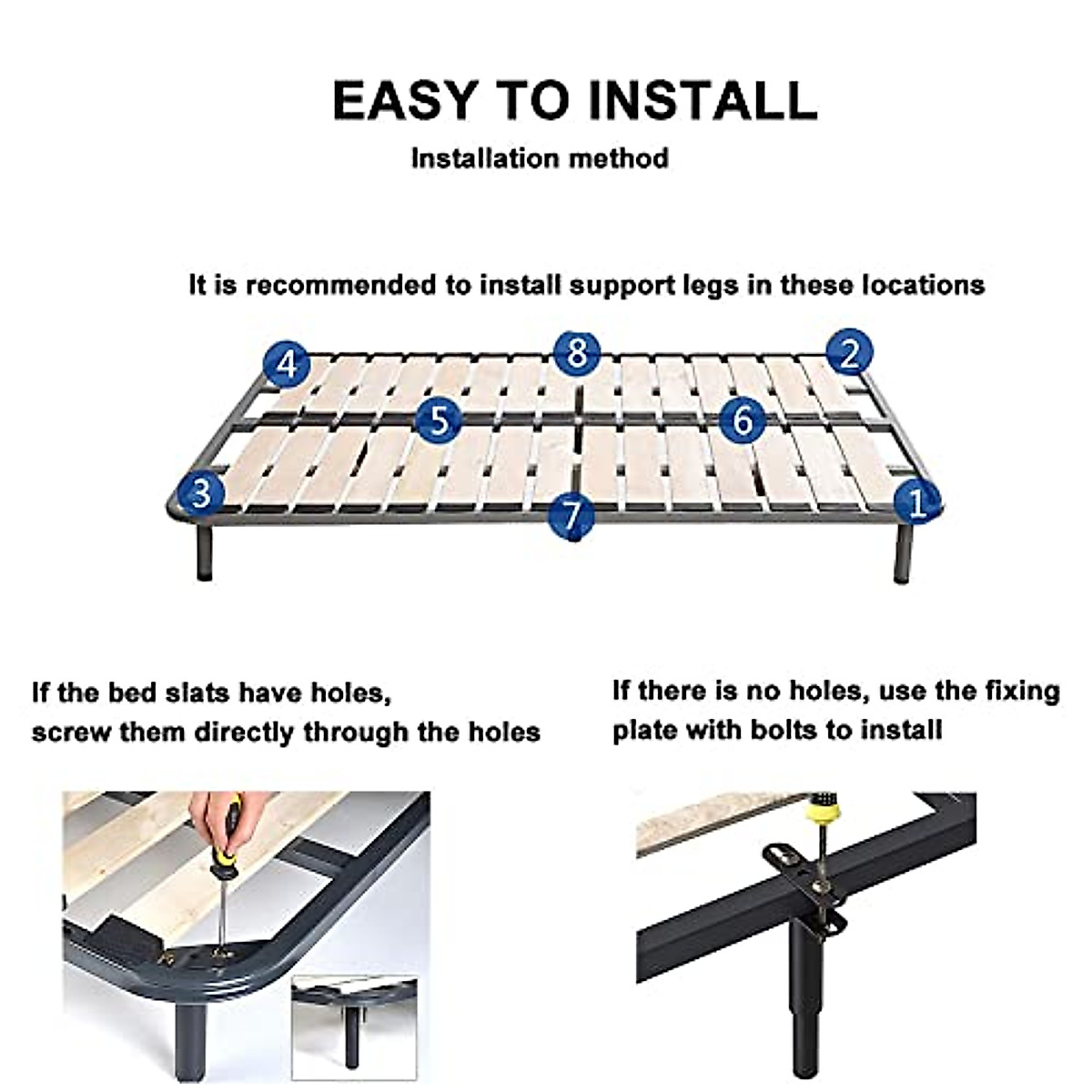 EASY TO INSTALL

Installation method

It is recommended to install support legs in these locations

4

8

2

5

6

3

7

1

If the bed slats have holes, screw them directly through the holes

If there is no holes, use the fixing plate with bolts to install