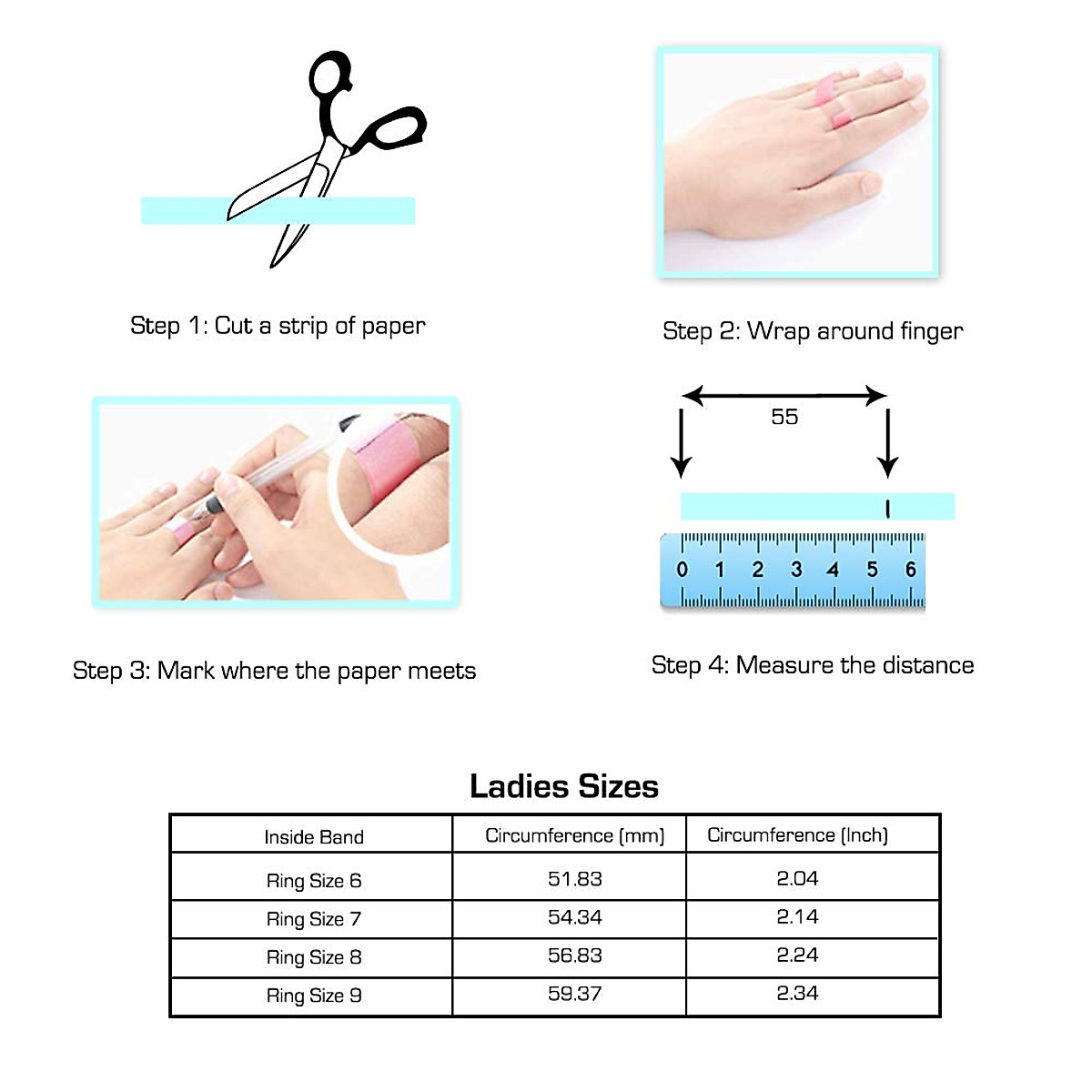 Step 1: Cut a strip of paper

Step 2: Wrap around finger

Step 3: Mark where the paper meets

55

0 1 2 3 4 5 6

Step 4: Measure the distance

Ladies Sizes

| Inside Band | Circumference (mm) | Circumference (Inch) |
|---|---|---|
| Ring Size 6 | 51.83 | 2.04 |
| Ring Size 7 | 54.34 | 2.14 |
| Ring Size 8 | 56.83 | 2.24 |
| Ring Size 9 | 59.37 | 2.34 |