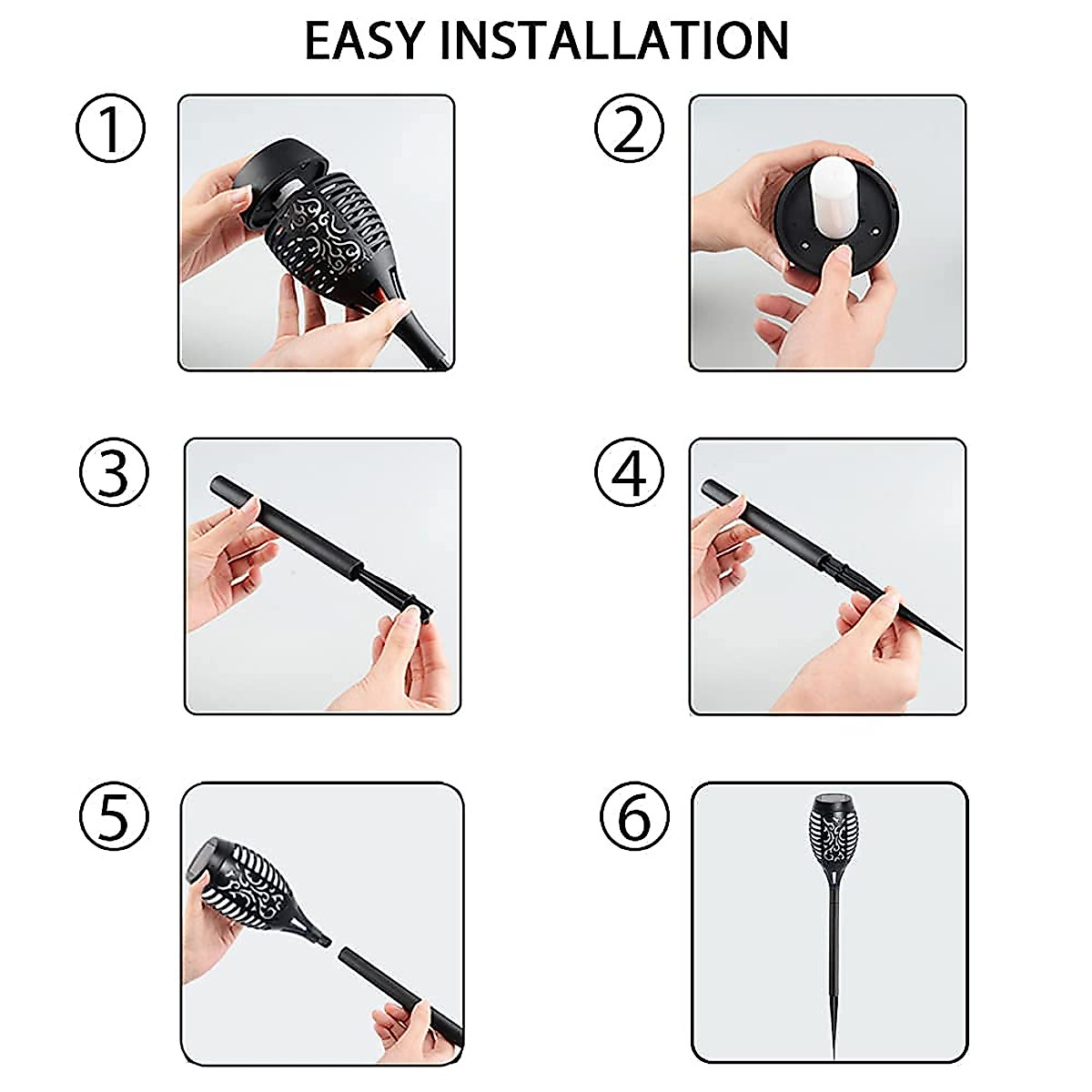 EASY INSTALLATION

①

②

③

④

⑤

⑥