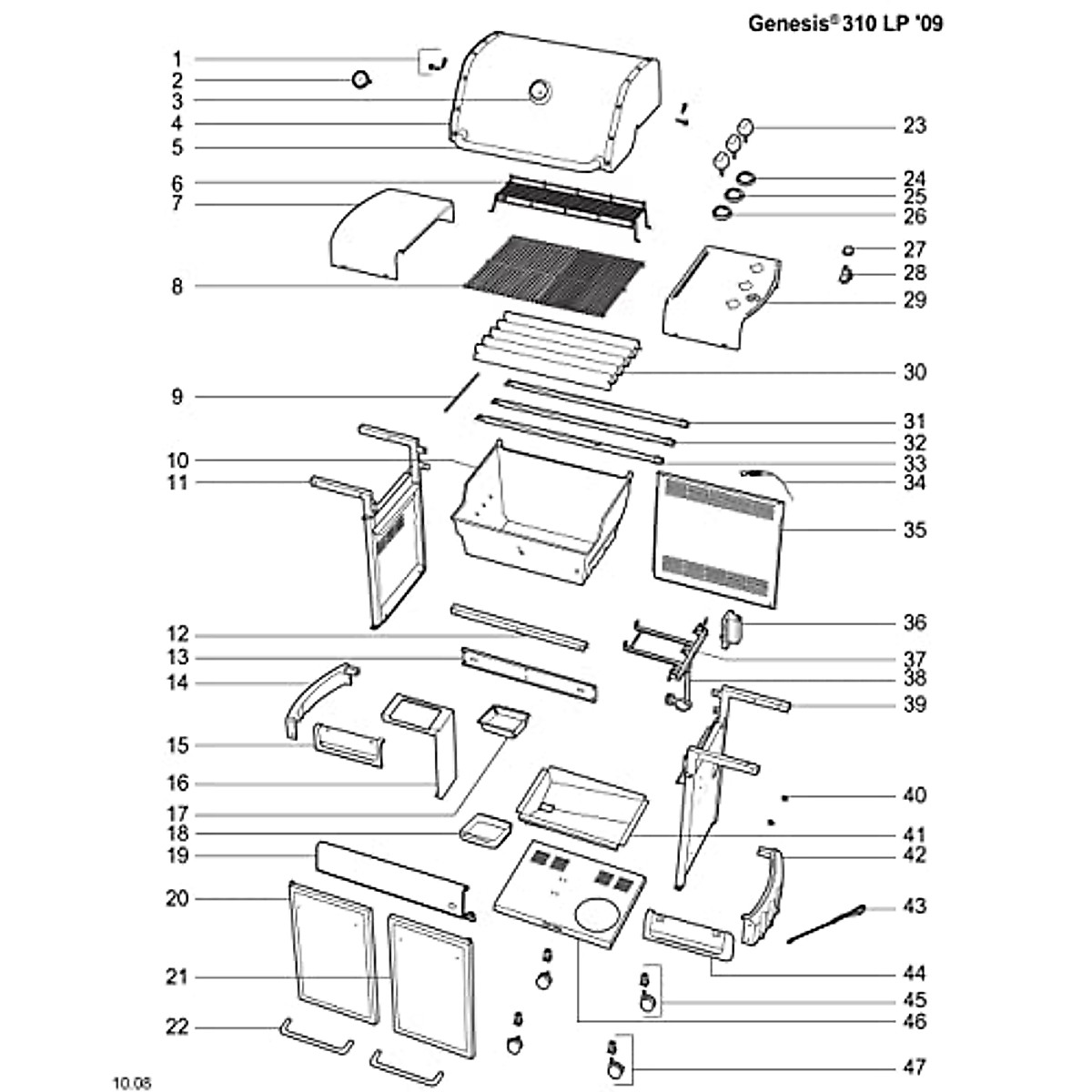 Genesis® 310 LP '09

1
2
3
4
5
6
7
8
9
10
11
12
13
14
15
16
17
18
19
20
21
22

23
24
25
26
27
28
29
30
31
32
33
34
35
36
37
38
39
40
41
42
43
44
45
46
47

10.08