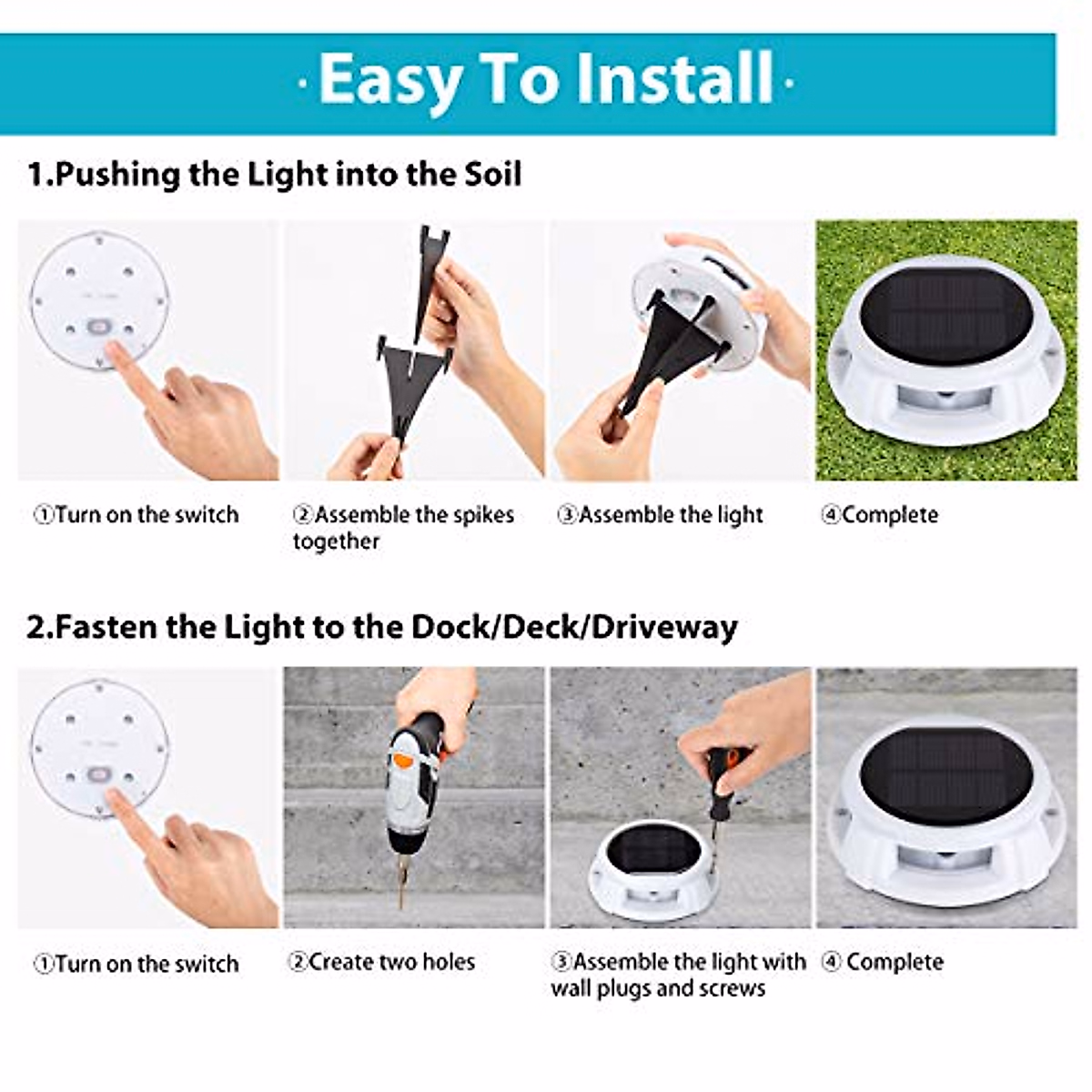 ·Easy To Install·

1.Pushing the Light into the Soil

①Turn on the switch

②Assemble the spikes together

③Assemble the light

④Complete

2.Fasten the Light to the Dock/Deck/Driveway

①Turn on the switch

②Create two holes

③Assemble the light with wall plugs and screws

④ Complete