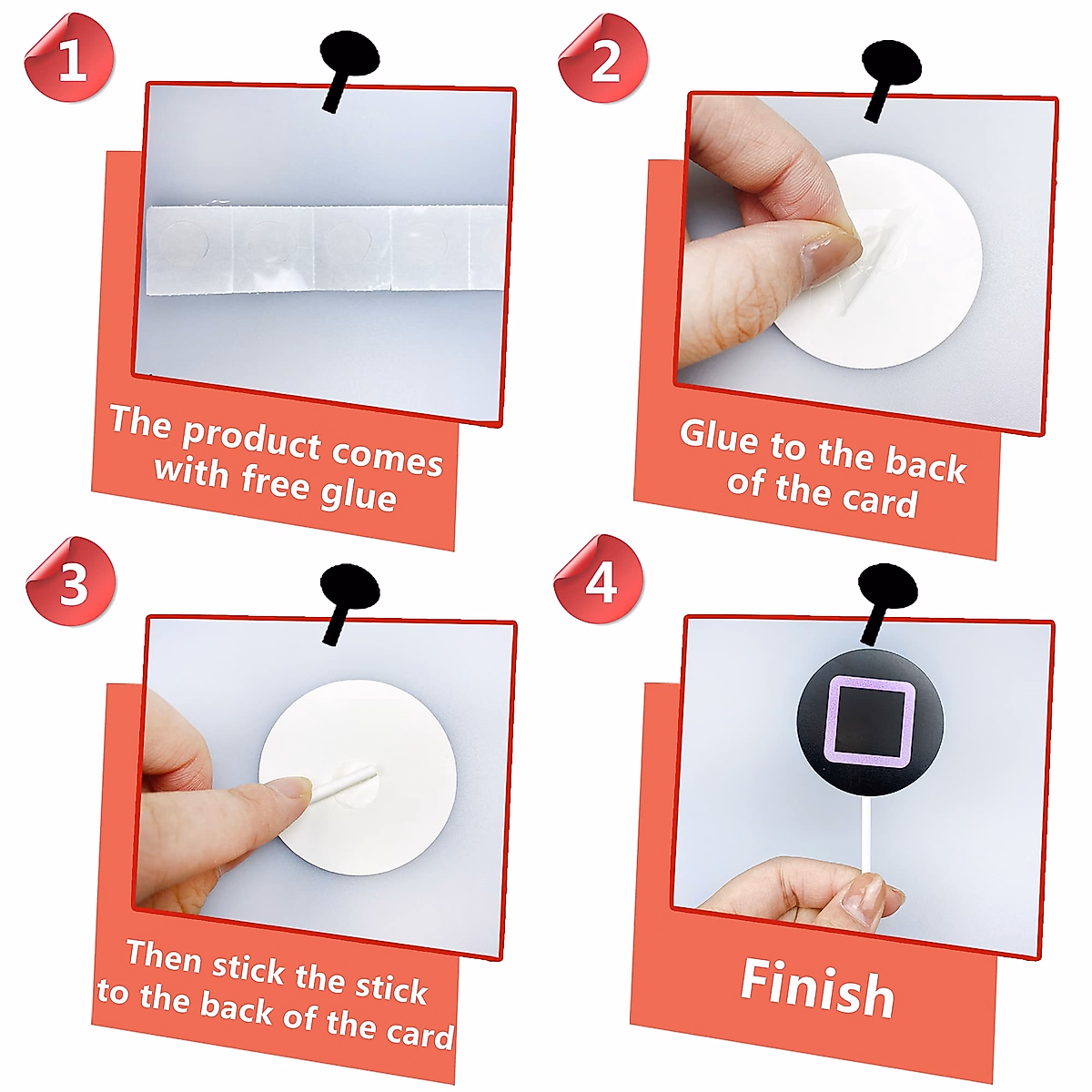 1

The product comes with free glue

2

Glue to the back of the card

3

Then stick the stick to the back of the card

4

Finish