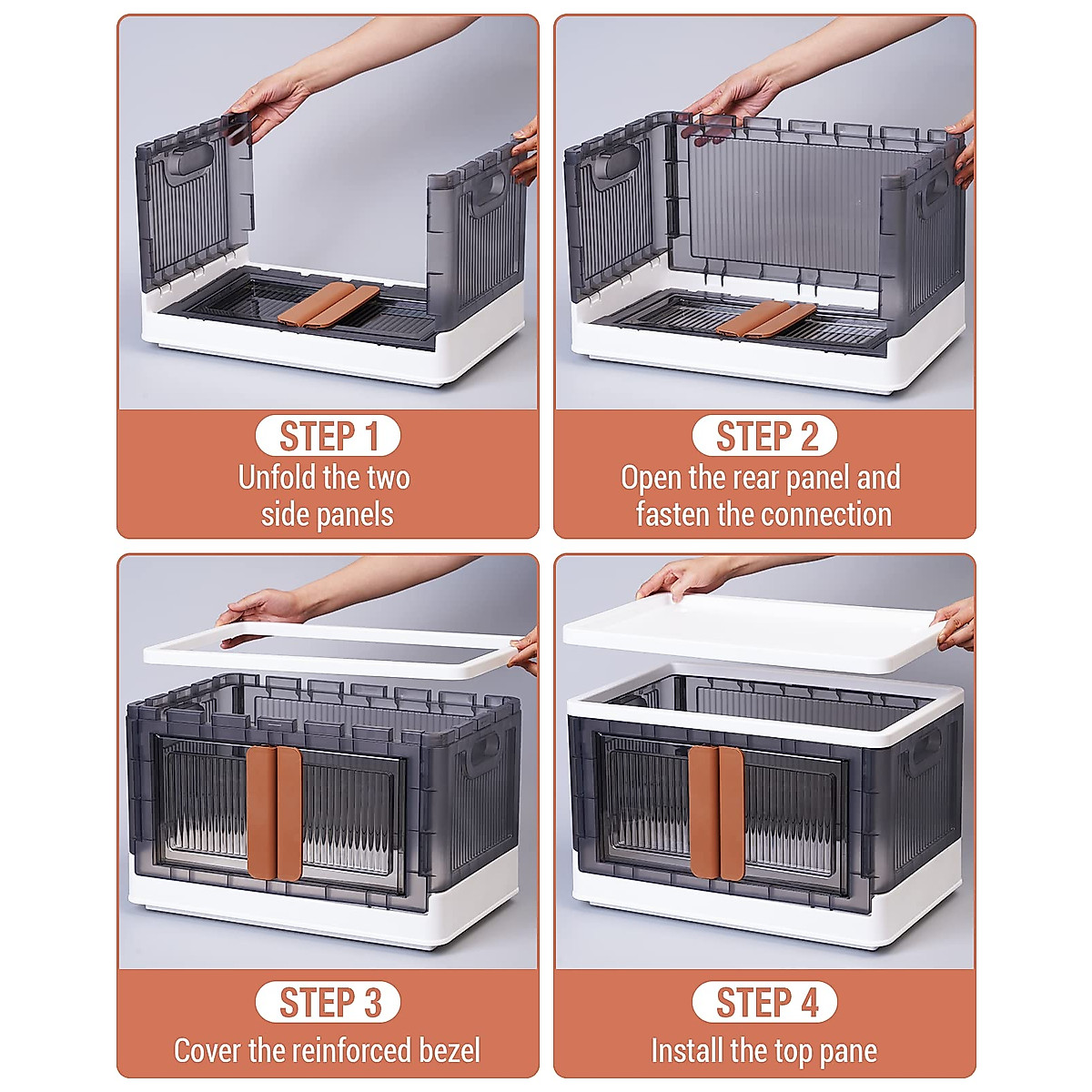 STEP 1
Unfold the two side panels

STEP 2
Open the rear panel and fasten the connection

STEP 3
Cover the reinforced bezel

STEP 4
Install the top pane