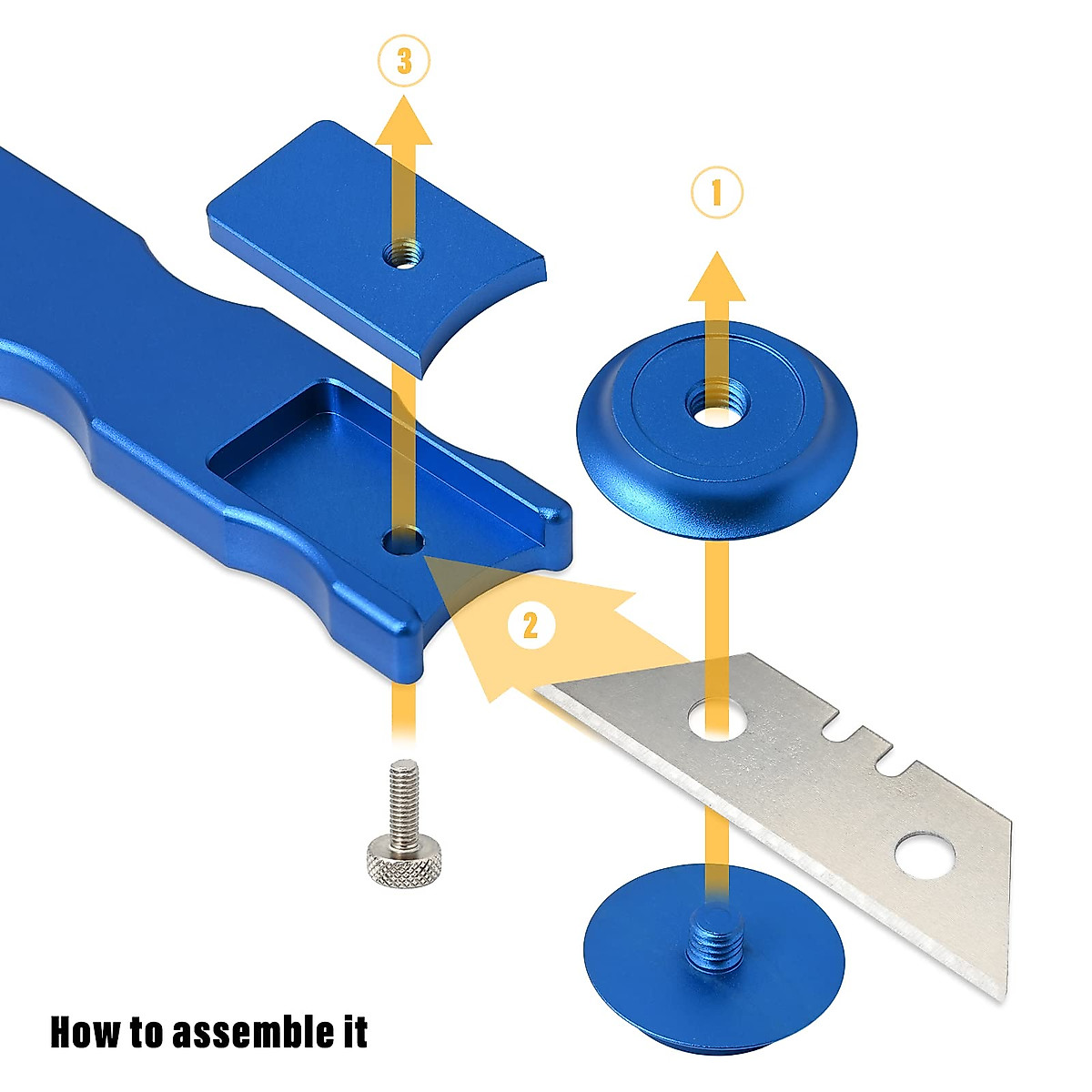 3

1

2

How to assemble it