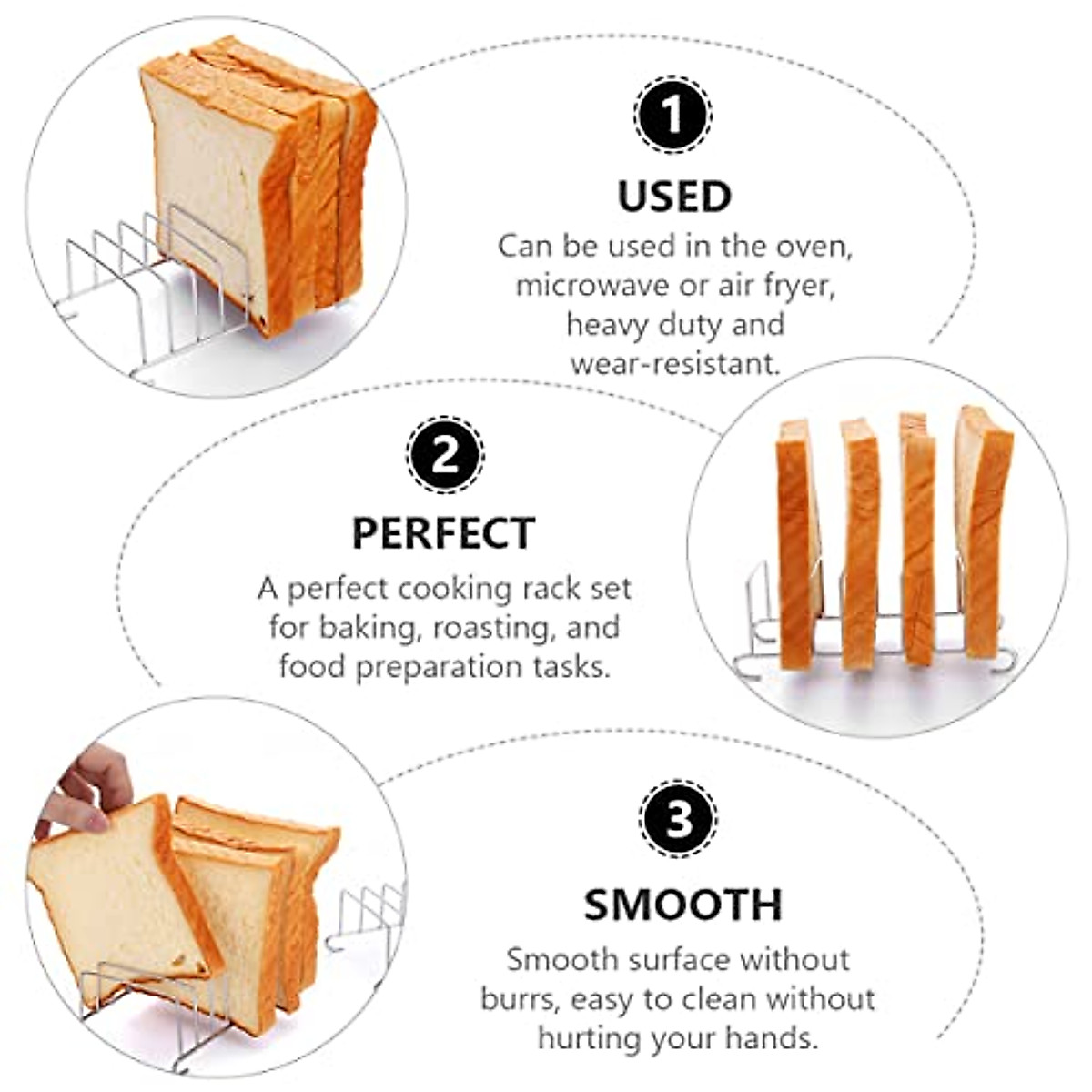 1

USED

Can be used in the oven, microwave or air fryer, heavy duty and wear-resistant.

2

PERFECT

A perfect cooking rack set for baking, roasting, and food preparation tasks.

3

SMOOTH

Smooth surface without burrs, easy to clean without hurting your hands.