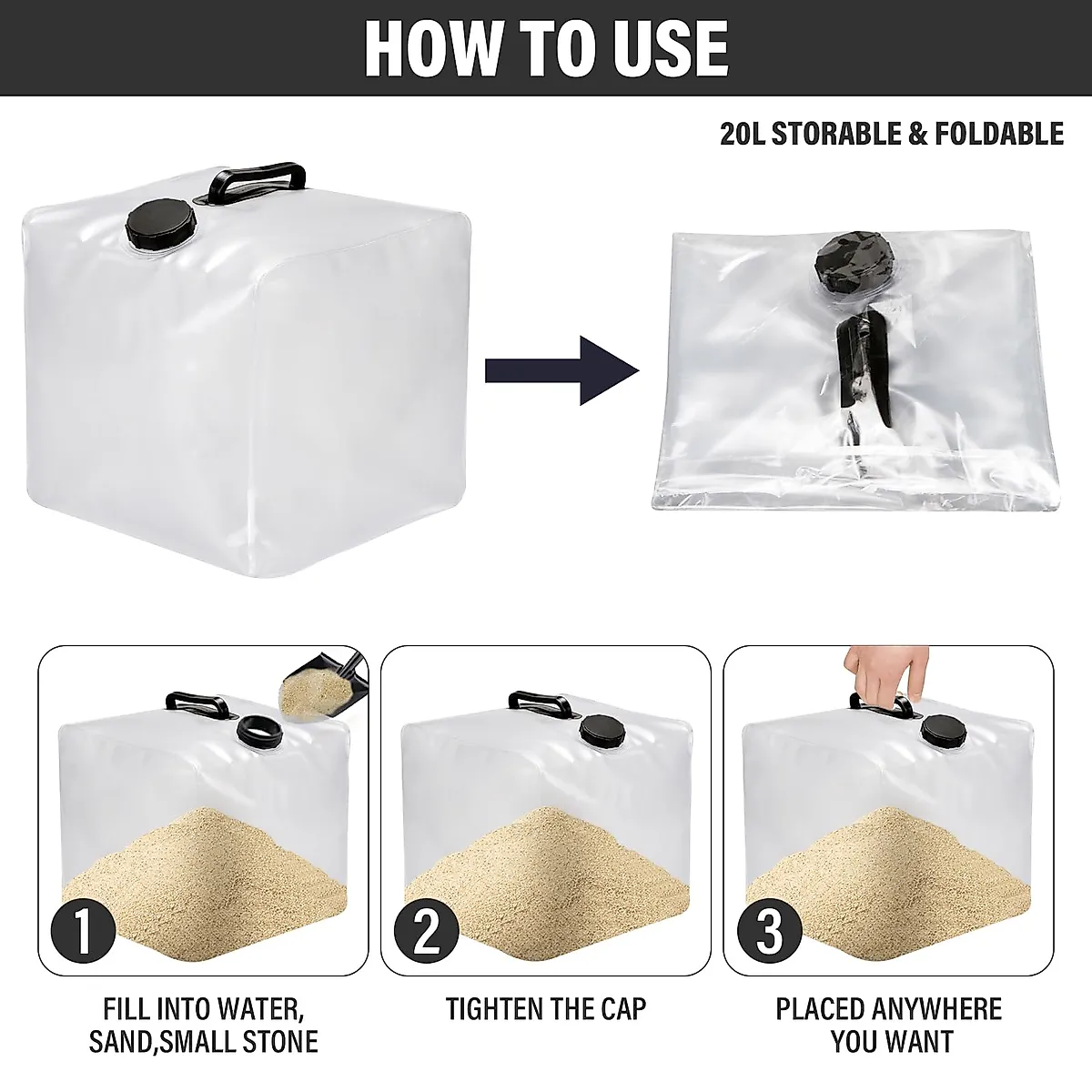 HOW TO USE

20L STORABLE & FOLDABLE

1

FILL INTO WATER, SAND,SMALL STONE

2

TIGHTEN THE CAP

3

PLACED ANYWHERE YOU WANT