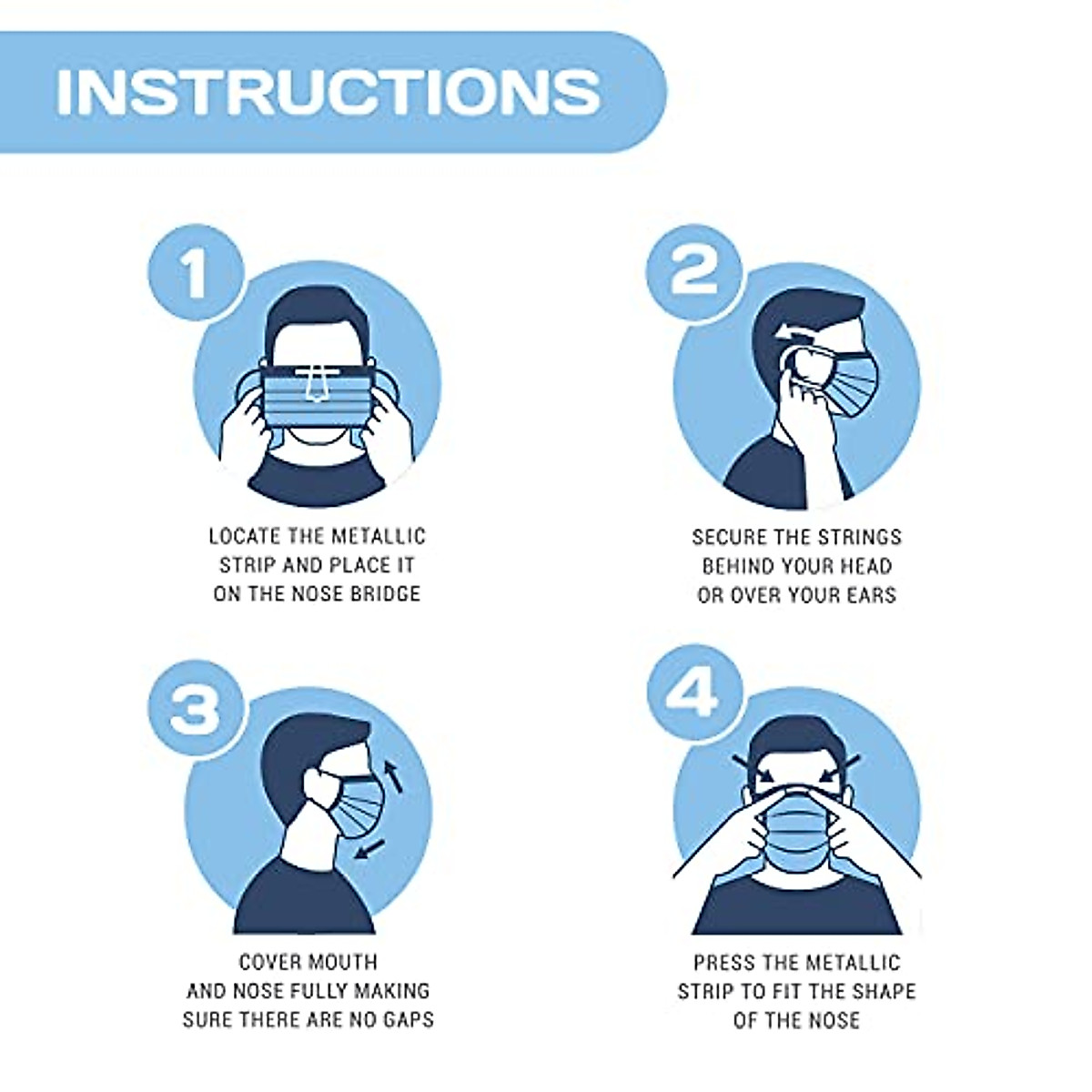 INSTRUCTIONS

1

LOCATE THE METALLIC STRIP AND PLACE IT ON THE NOSE BRIDGE

2

SECURE THE STRINGS BEHIND YOUR HEAD OR OVER YOUR EARS

3

COVER MOUTH AND NOSE FULLY MAKING SURE THERE ARE NO GAPS

4

PRESS THE METALLIC STRIP TO FIT THE SHAPE OF THE NOSE