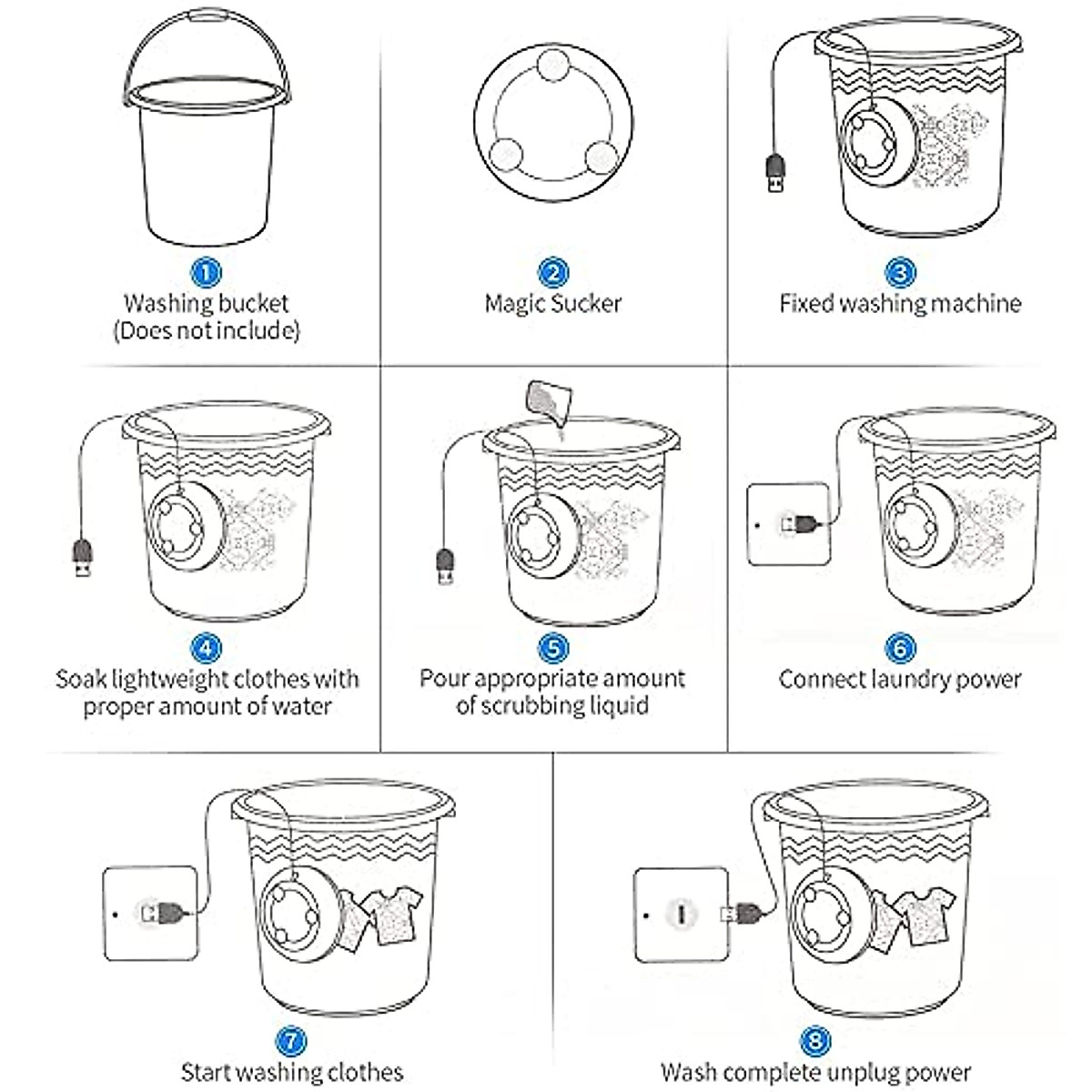 1
Washing bucket
(Does not include)

2
Magic Sucker

3
Fixed washing machine

4
Soak lightweight clothes with proper amount of water

5
Pour appropriate amount of scrubbing liquid

6
Connect laundry power

7
Start washing clothes

8
Wash complete unplug power