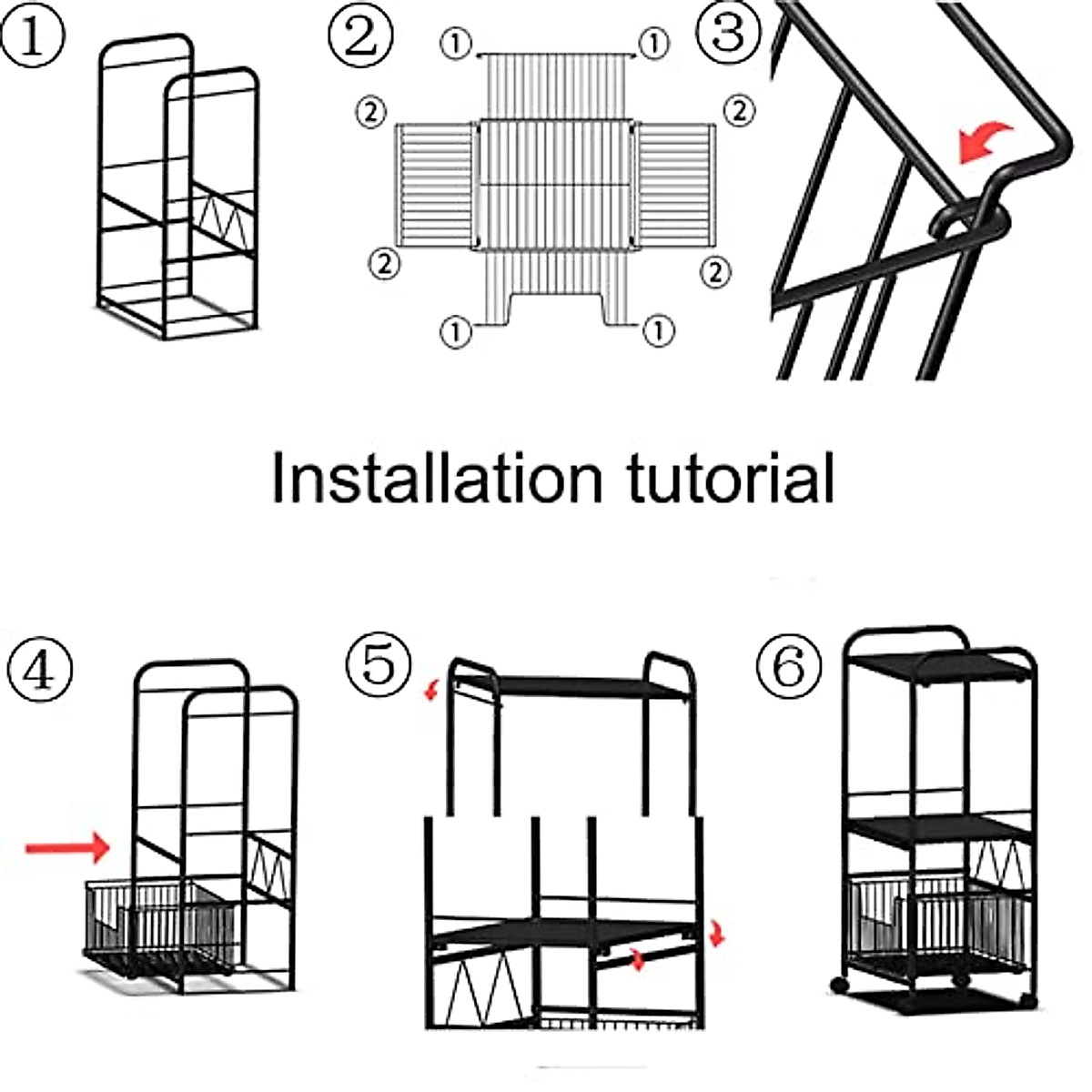 ①

②

①
①
②
②
②
②
①
①

③

Installation tutorial

④

⑤

⑥