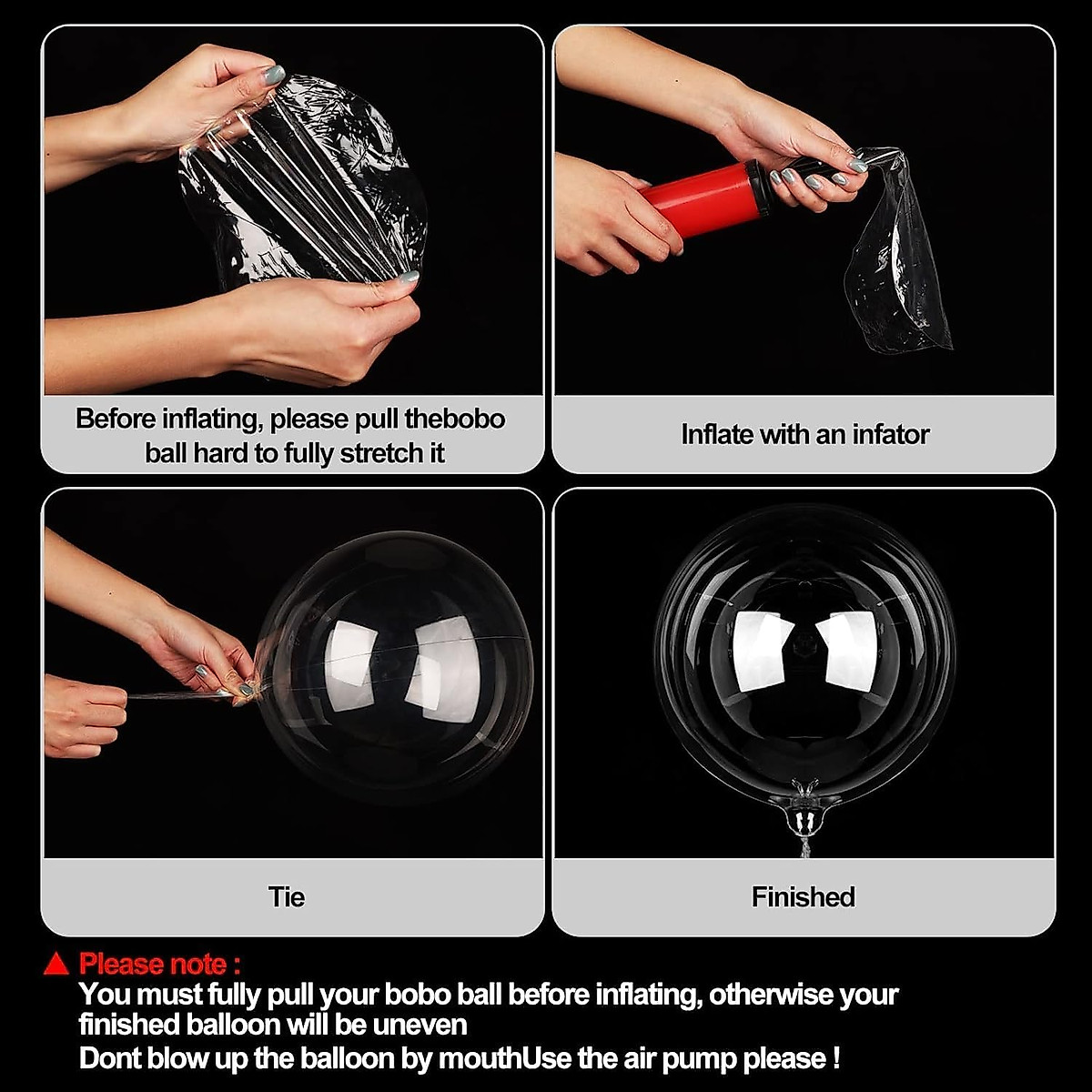 Before inflating, please pull thebobo ball hard to fully stretch it

Inflate with an infator

Tie

Finished

▲ Please note :
You must fully pull your bobo ball before inflating, otherwise your finished balloon will be uneven
Dont blow up the balloon by mouthUse the air pump please !