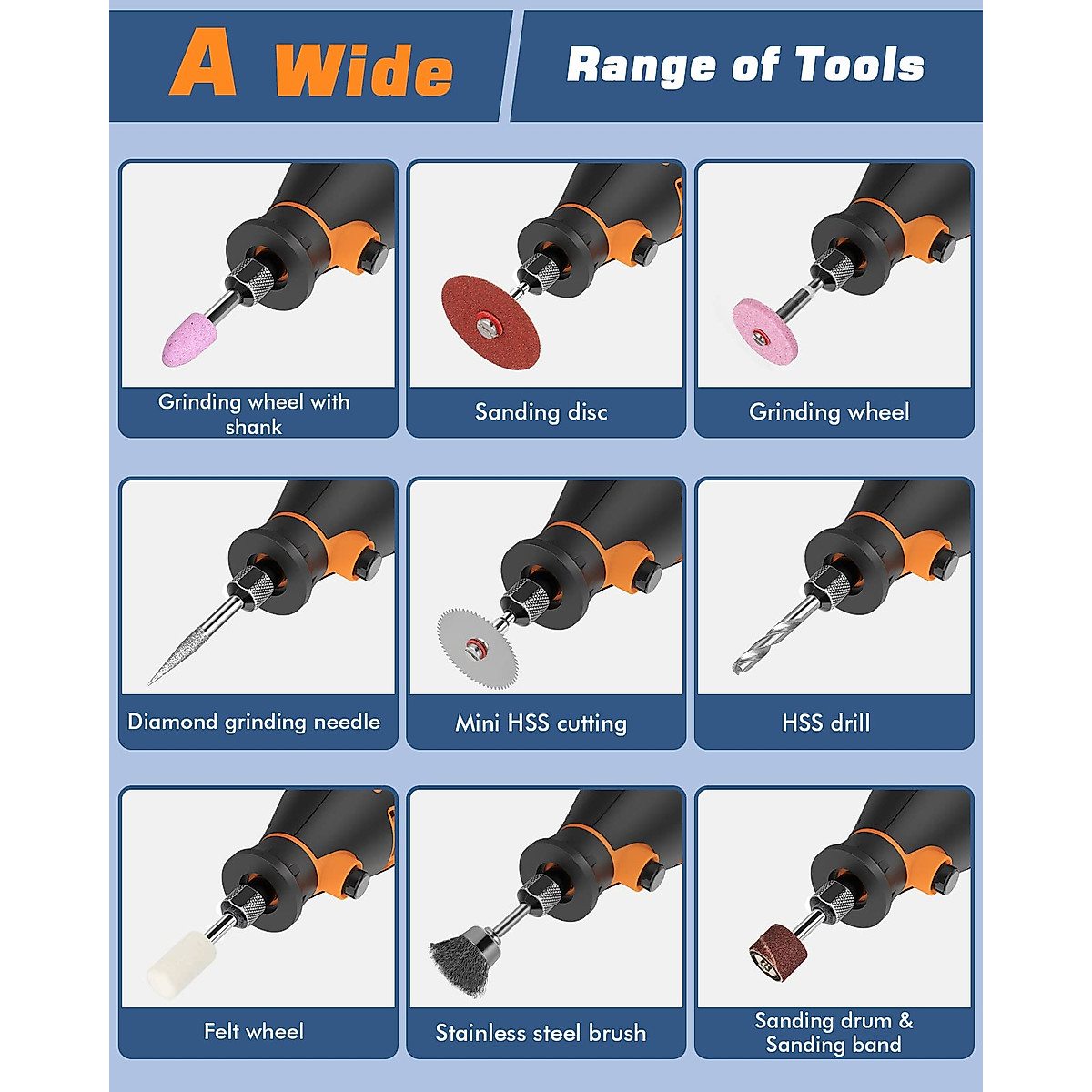 A Wide

Range of Tools

Grinding wheel with shank

Sanding disc

Grinding wheel

Diamond grinding needle

Mini HSS cutting

HSS drill

Felt wheel

Stainless steel brush

Sanding drum & Sanding band